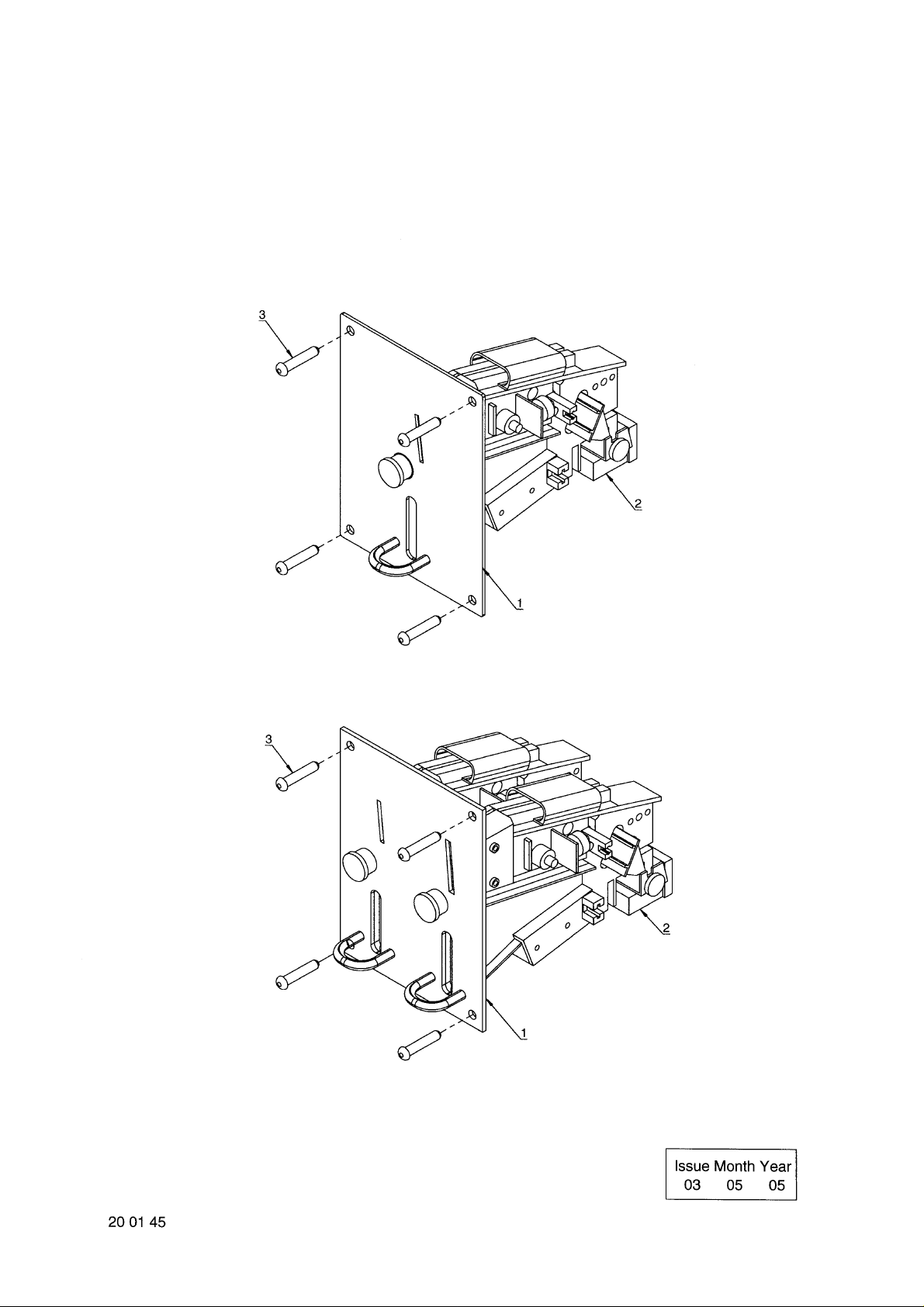 3

2

1

3

2

1

| Issue | Month | Year |
|---|---|---|
| 03 | 05 | 05 |

20 01 45