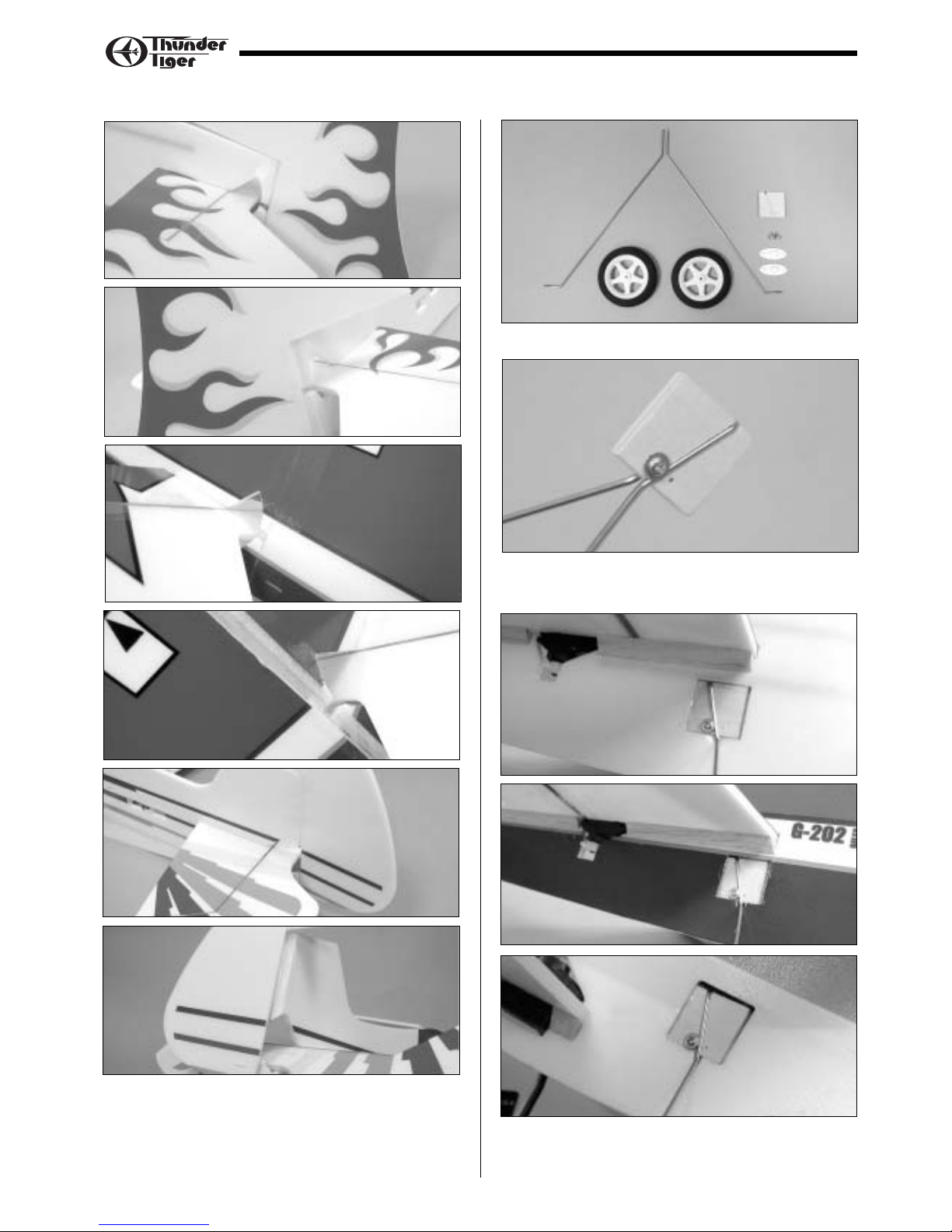 Thunder Tiger

G-202