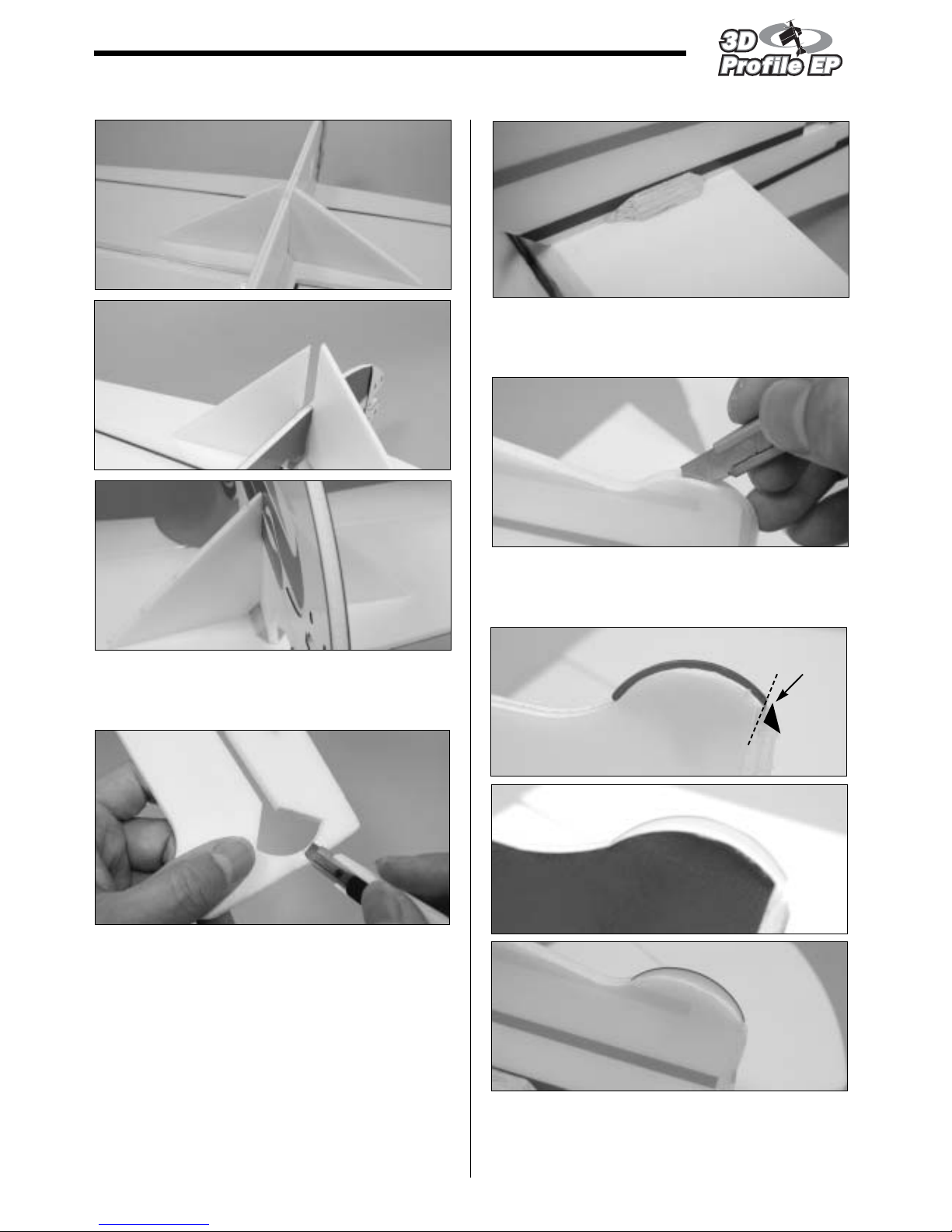 3D Profile EP