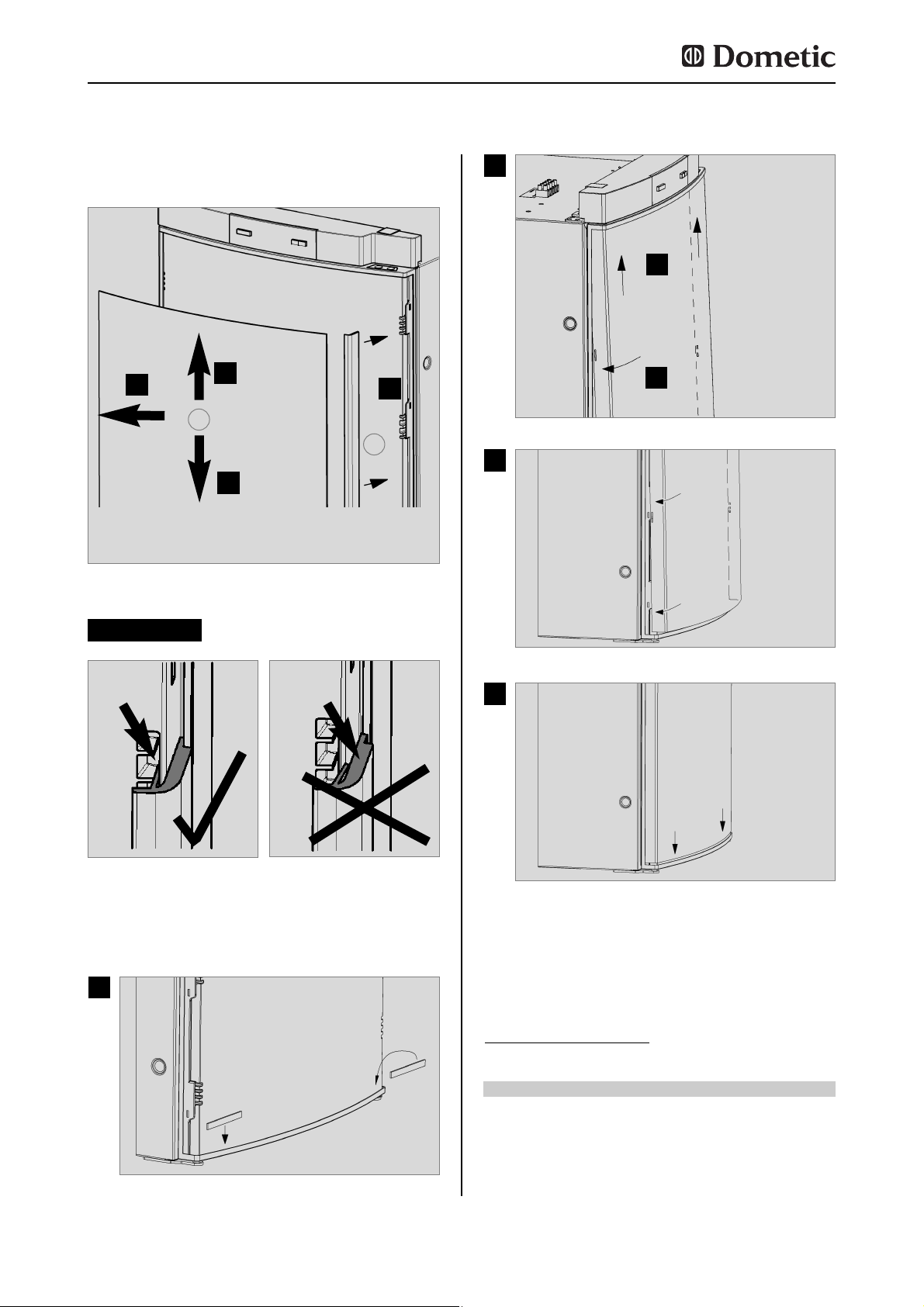 Dometic