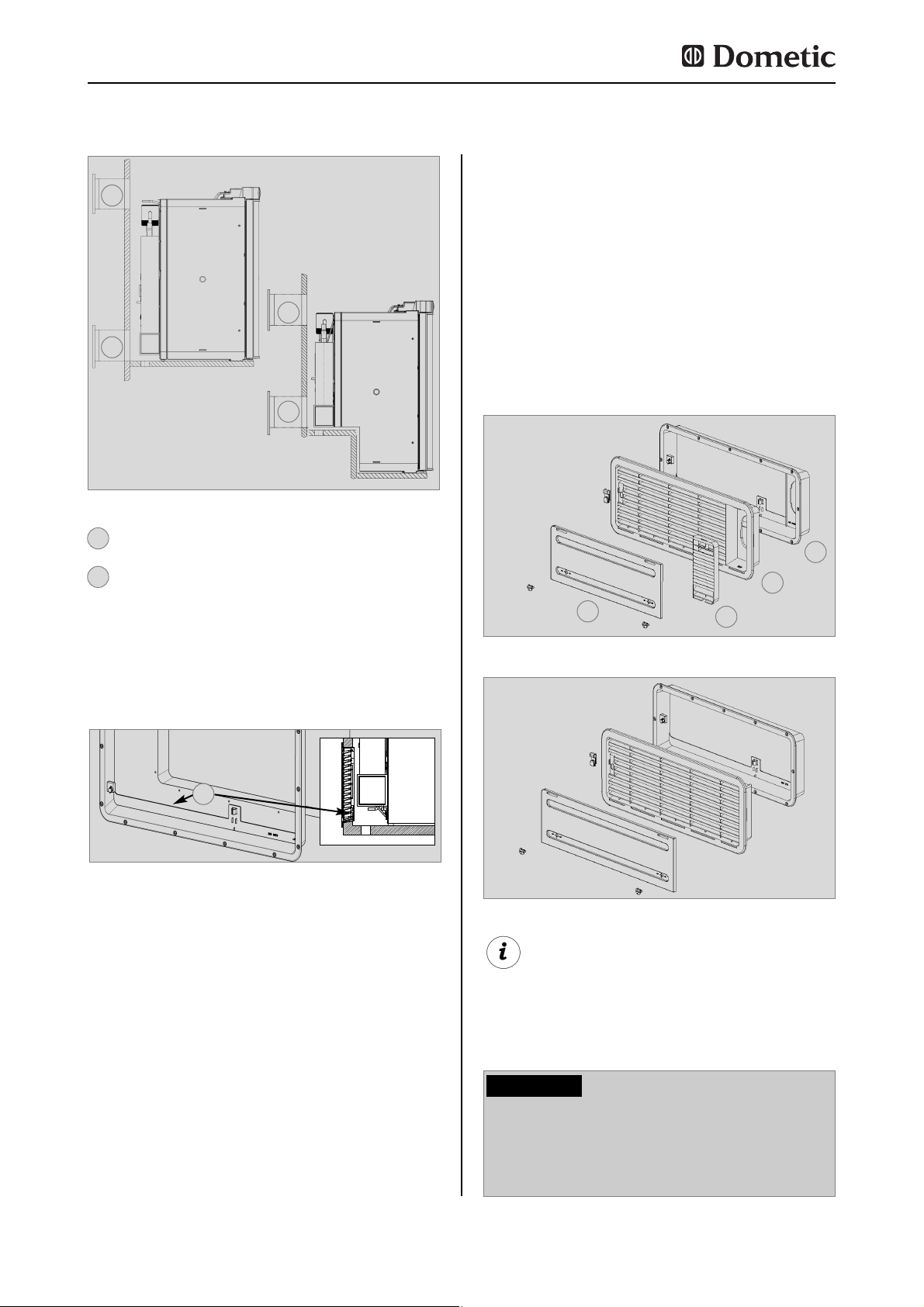 Dometic