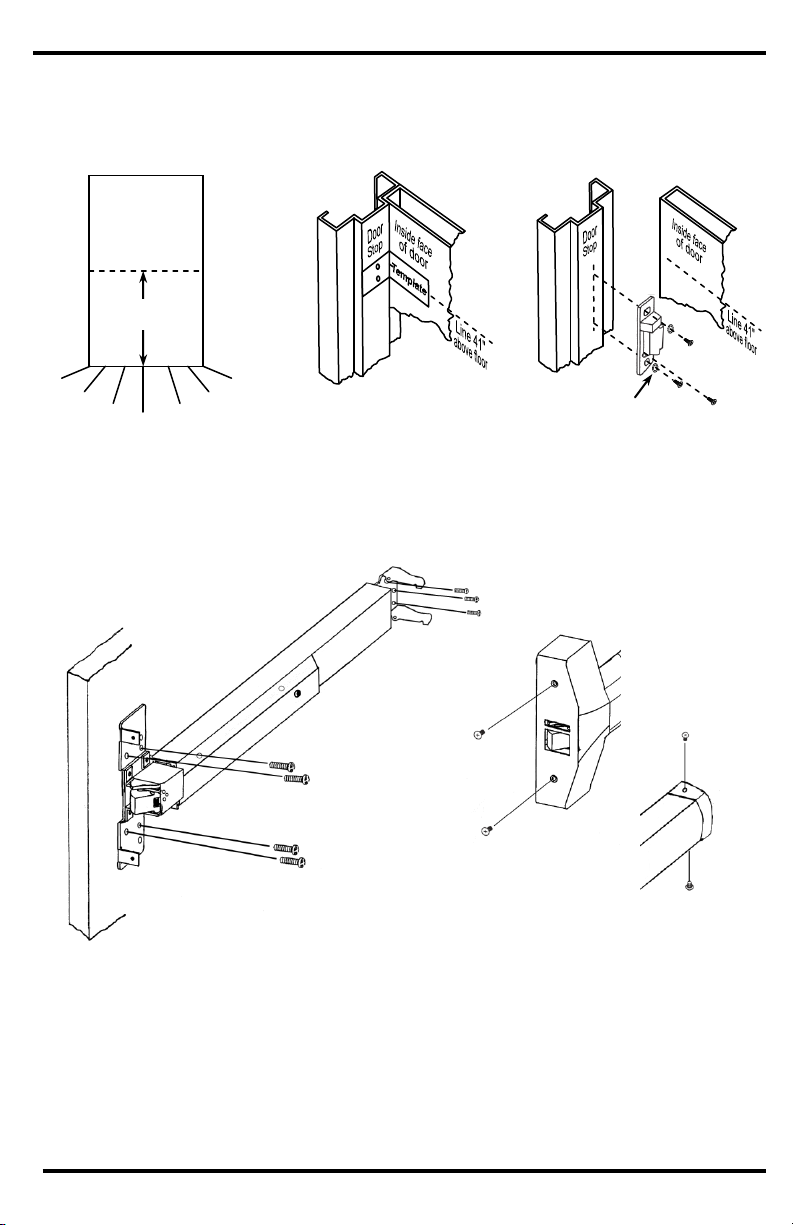 Door Stop

Inside face of door

Template

Line 41" above floor

Door Stop

Inside face of door

Line 41" above floor