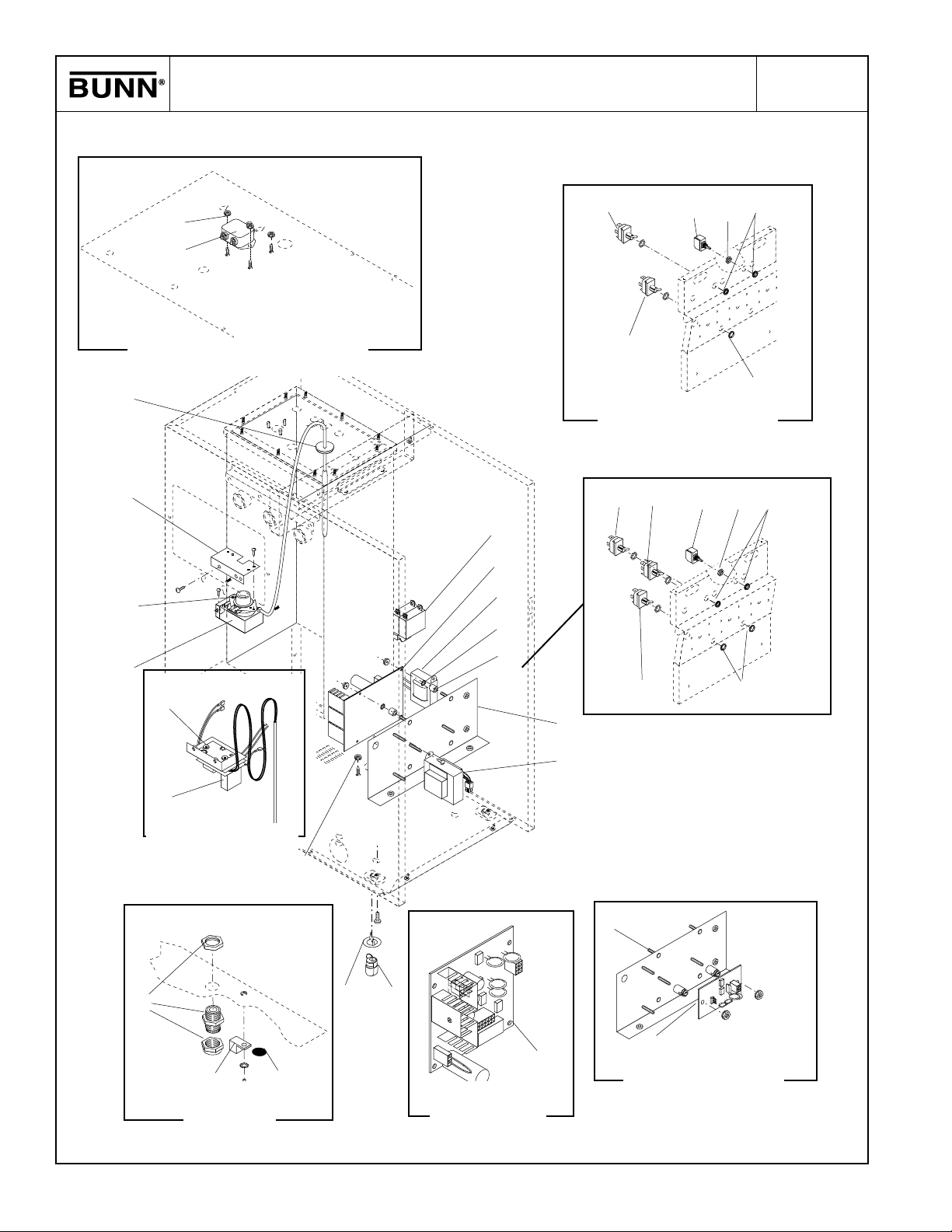 BUNN®