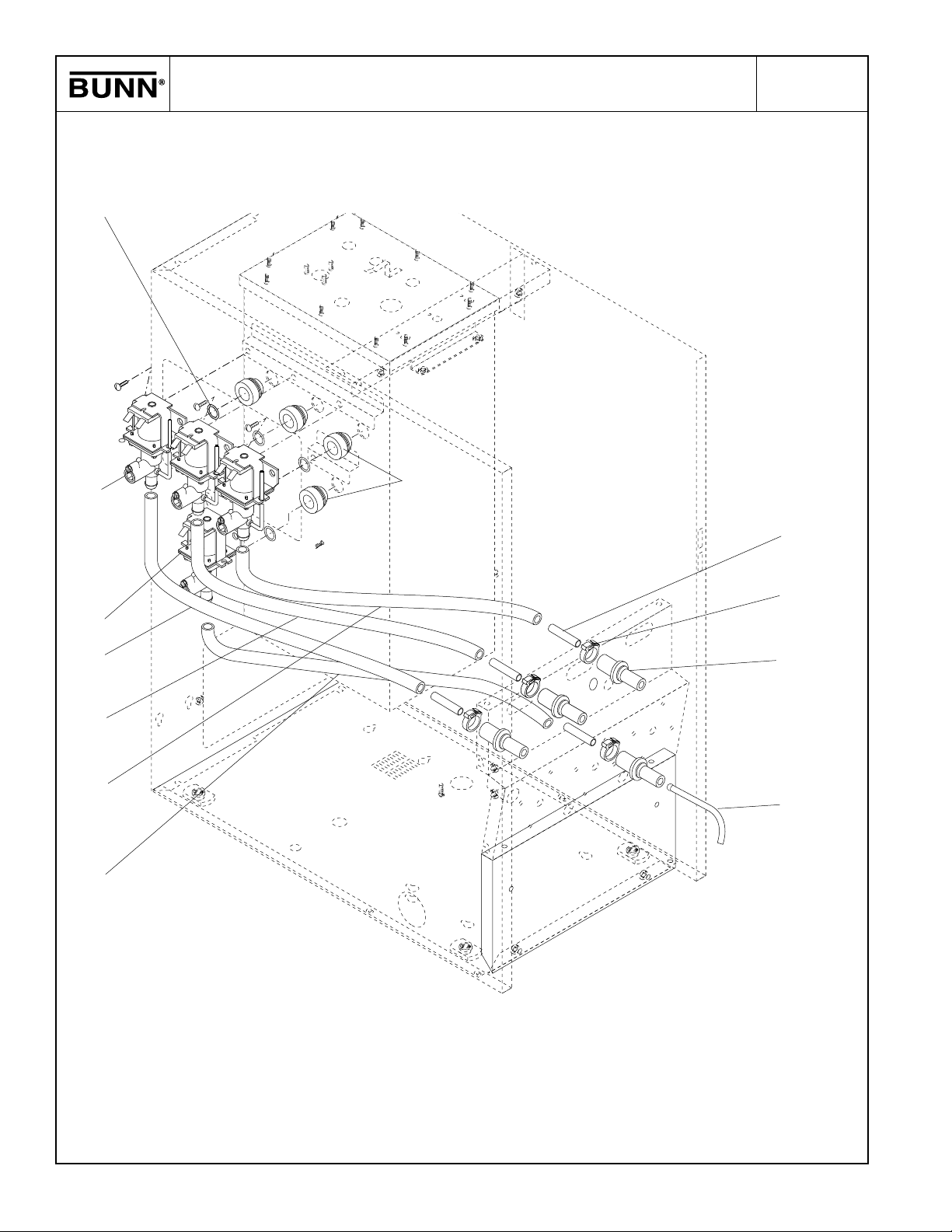 BUNN®