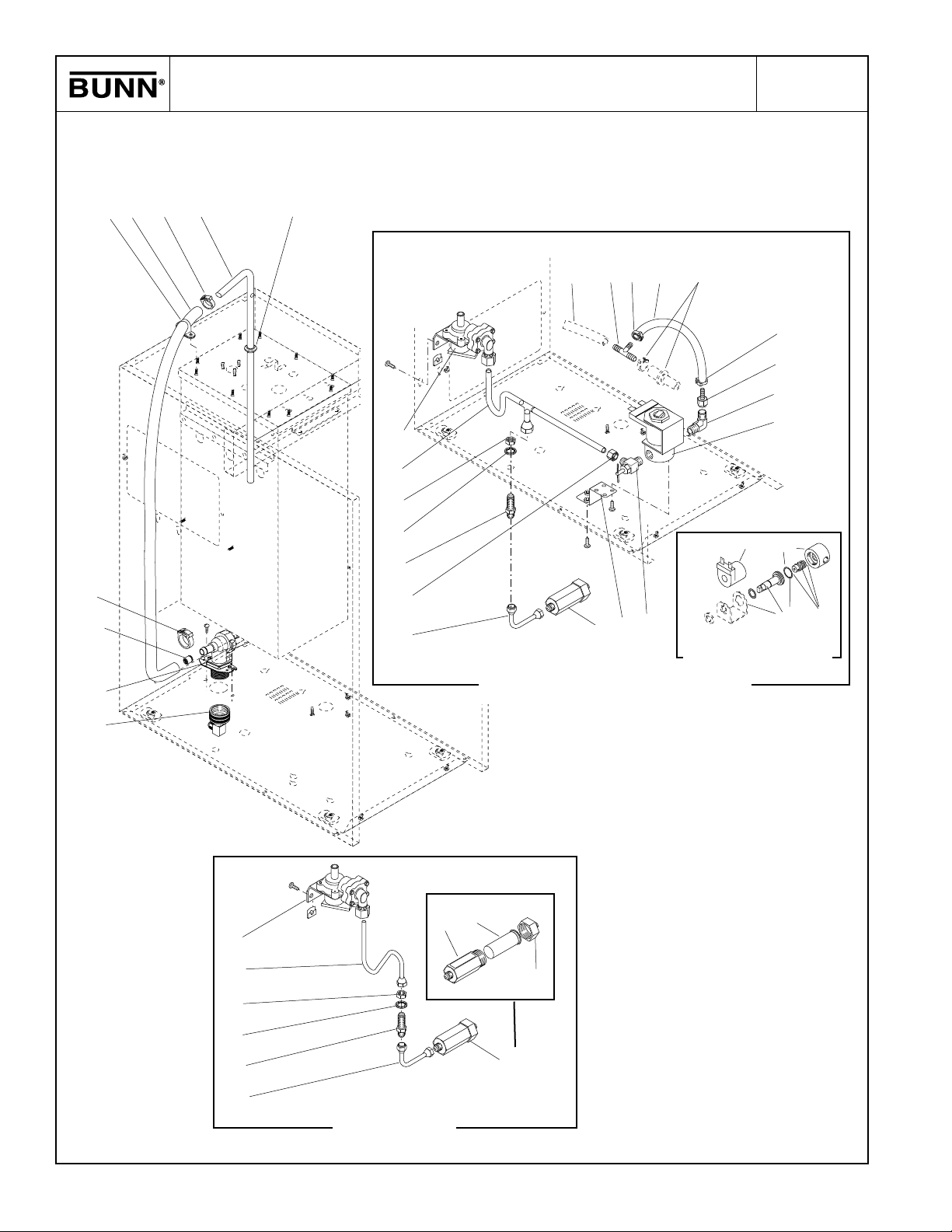 BUNN®