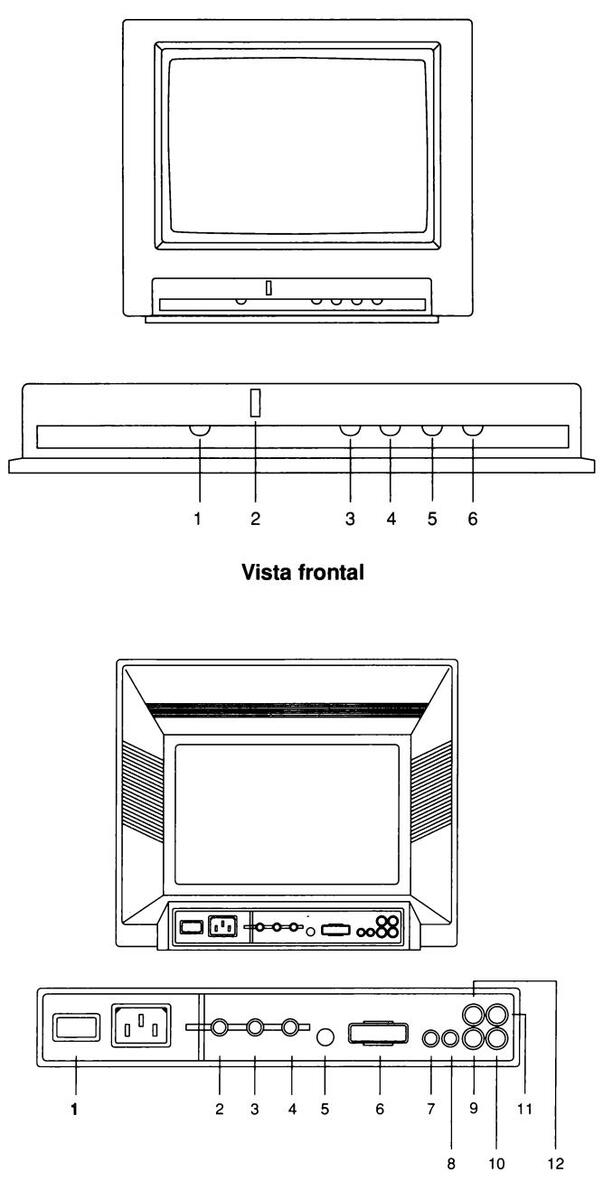 1 2 3 4 5 6

Vista frontal

1 2 3 4 5 6 7 8 9 10 11 12