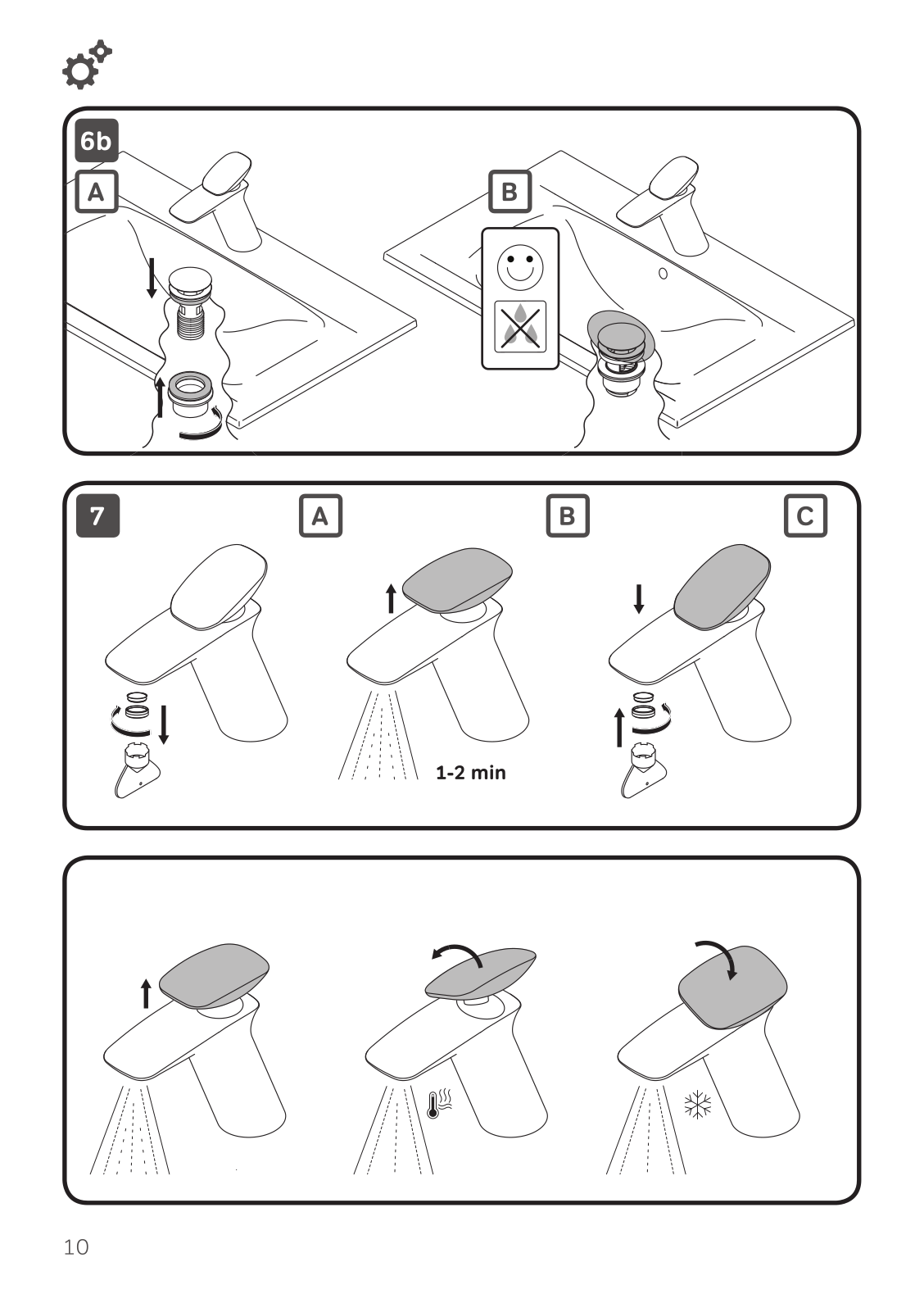 6b

A

B

7

A

B

C

1-2 min

10