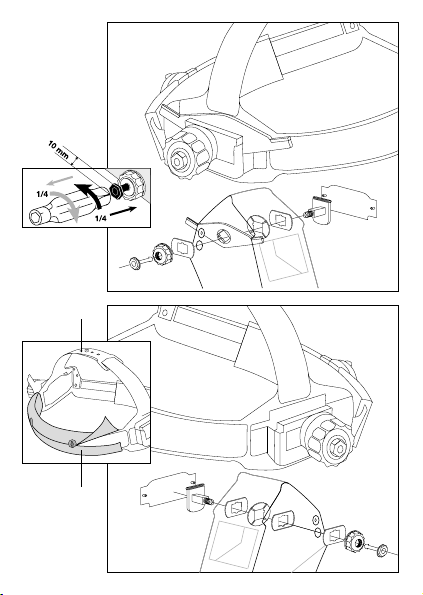 10 mm
1/4
1/4