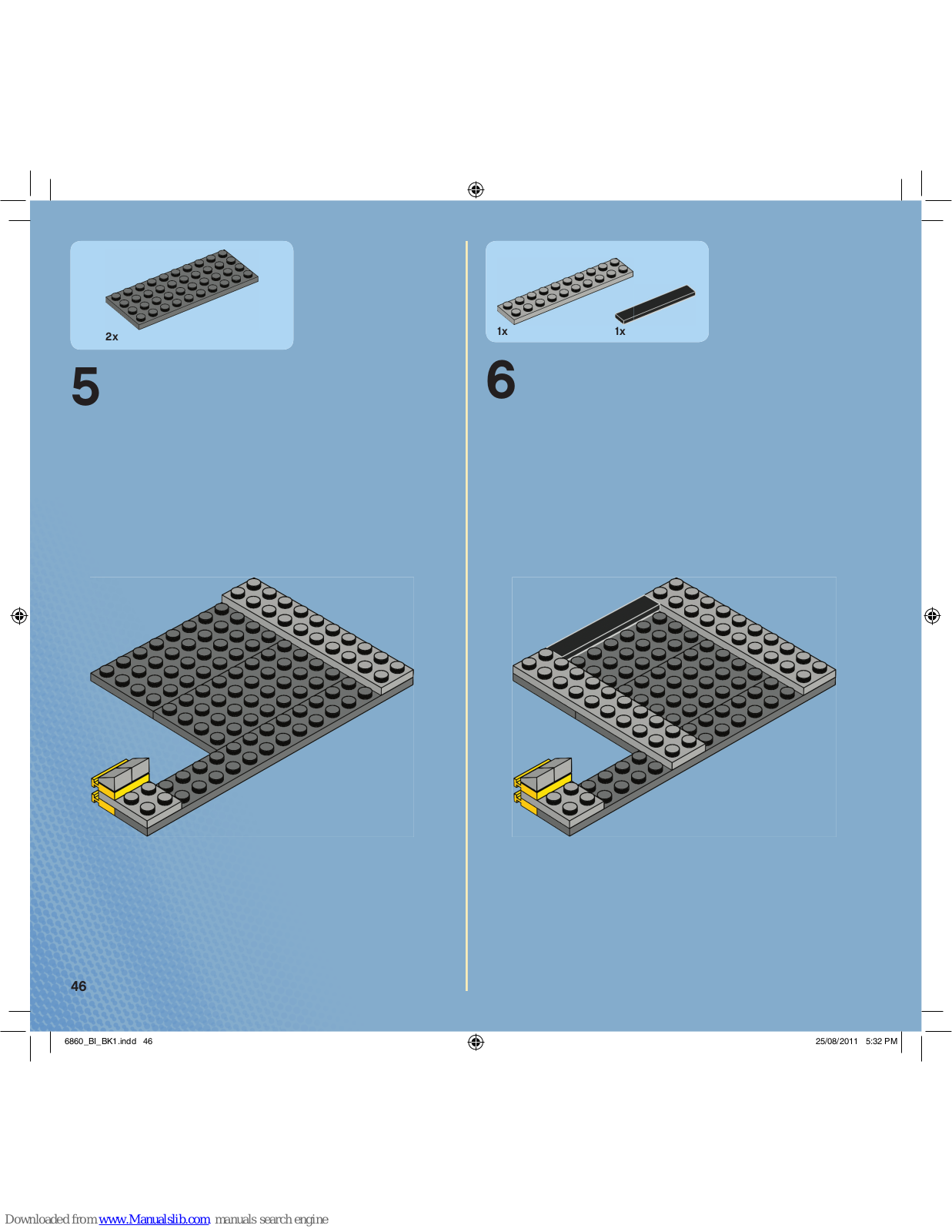 2x

5

1x 1x

6

46

6860_BI_BK1.indd 46

25/08/2011 5:32 PM

Downloaded from www.Manualslib.com manuals search engine