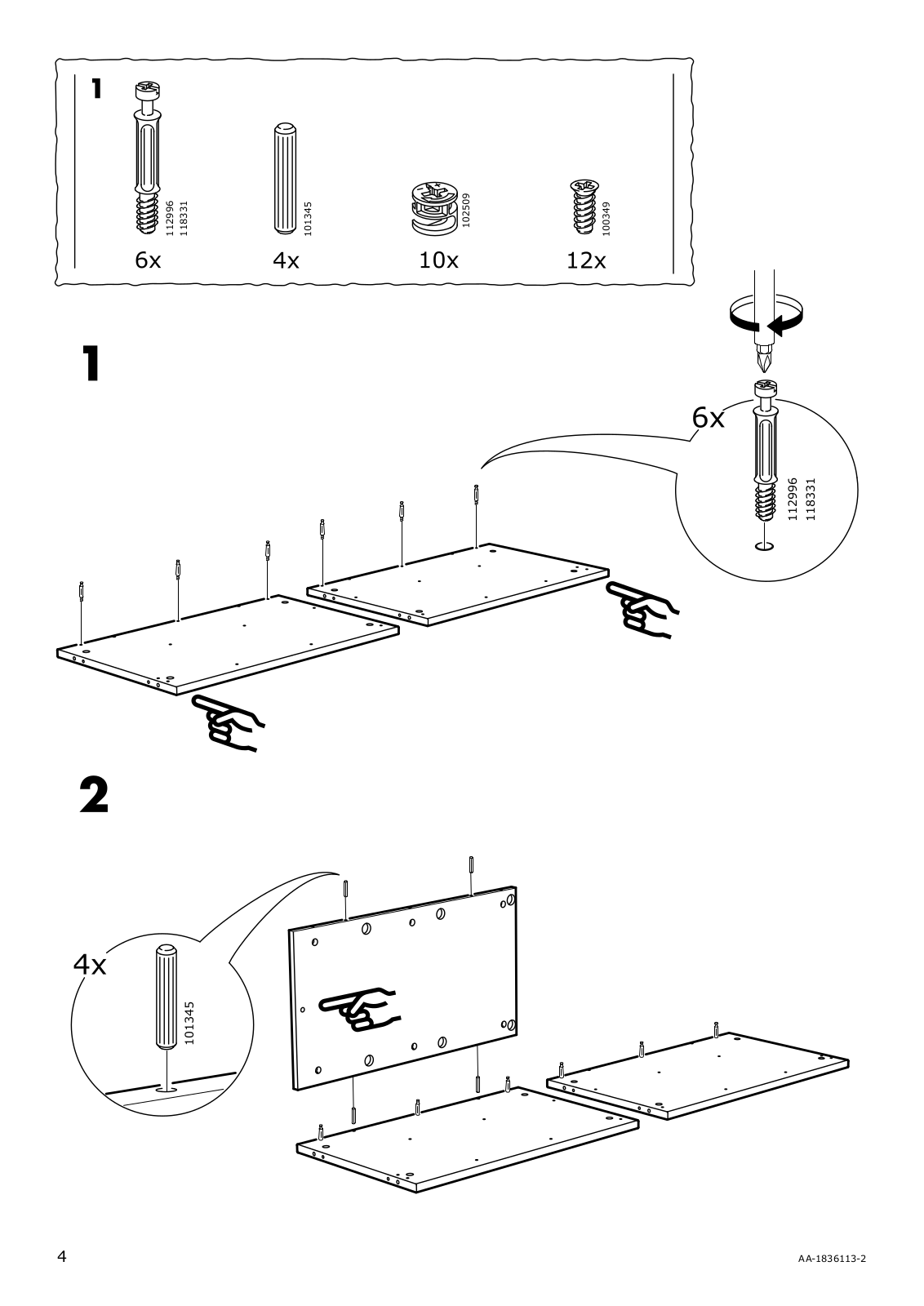 1

112996
118331

6x

101345

4x

102509

10x

100349

12x

1

6x

112996
118331

2

4x

101345

4

AA-1836113-2