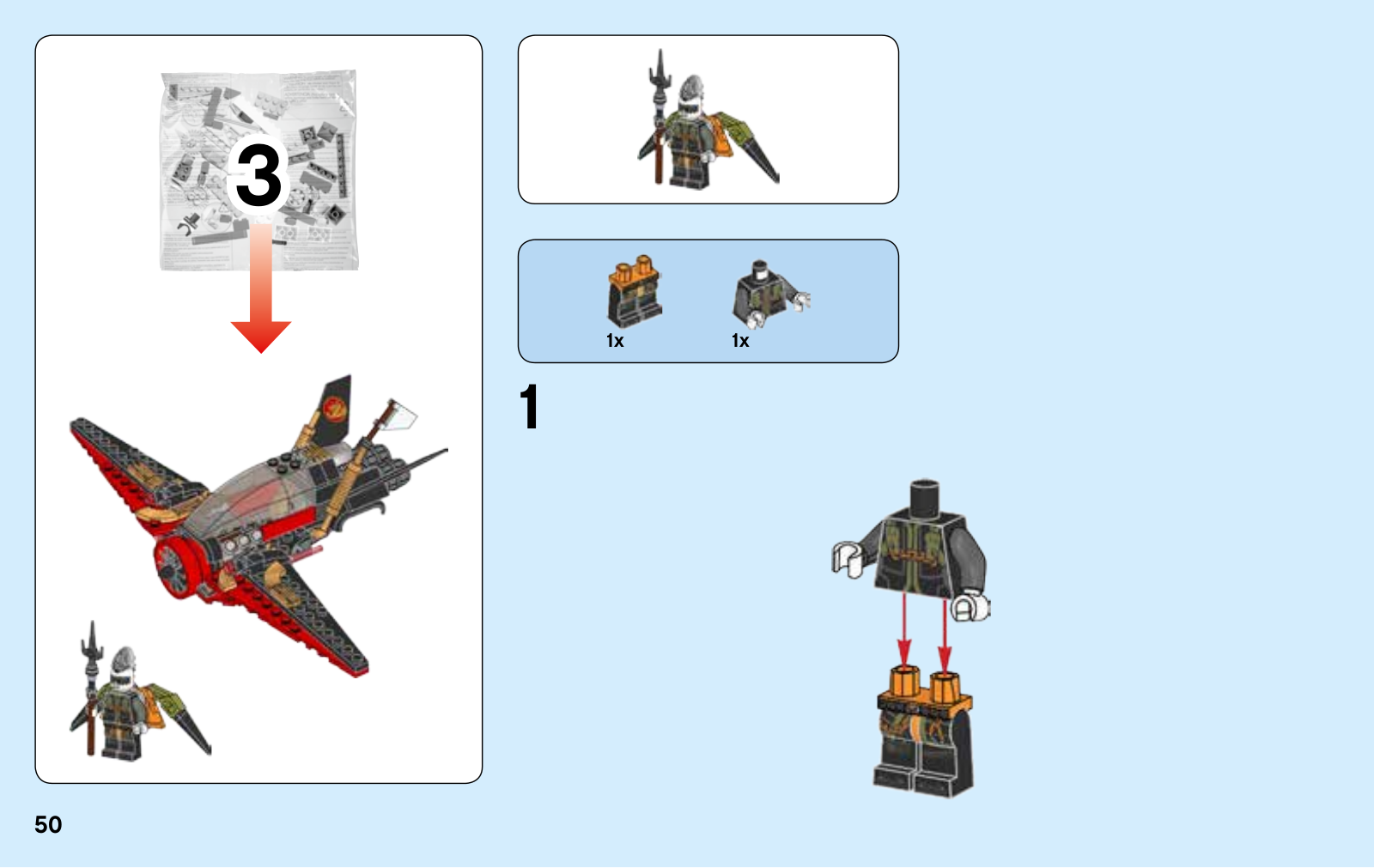 3

1x

1x

1

50