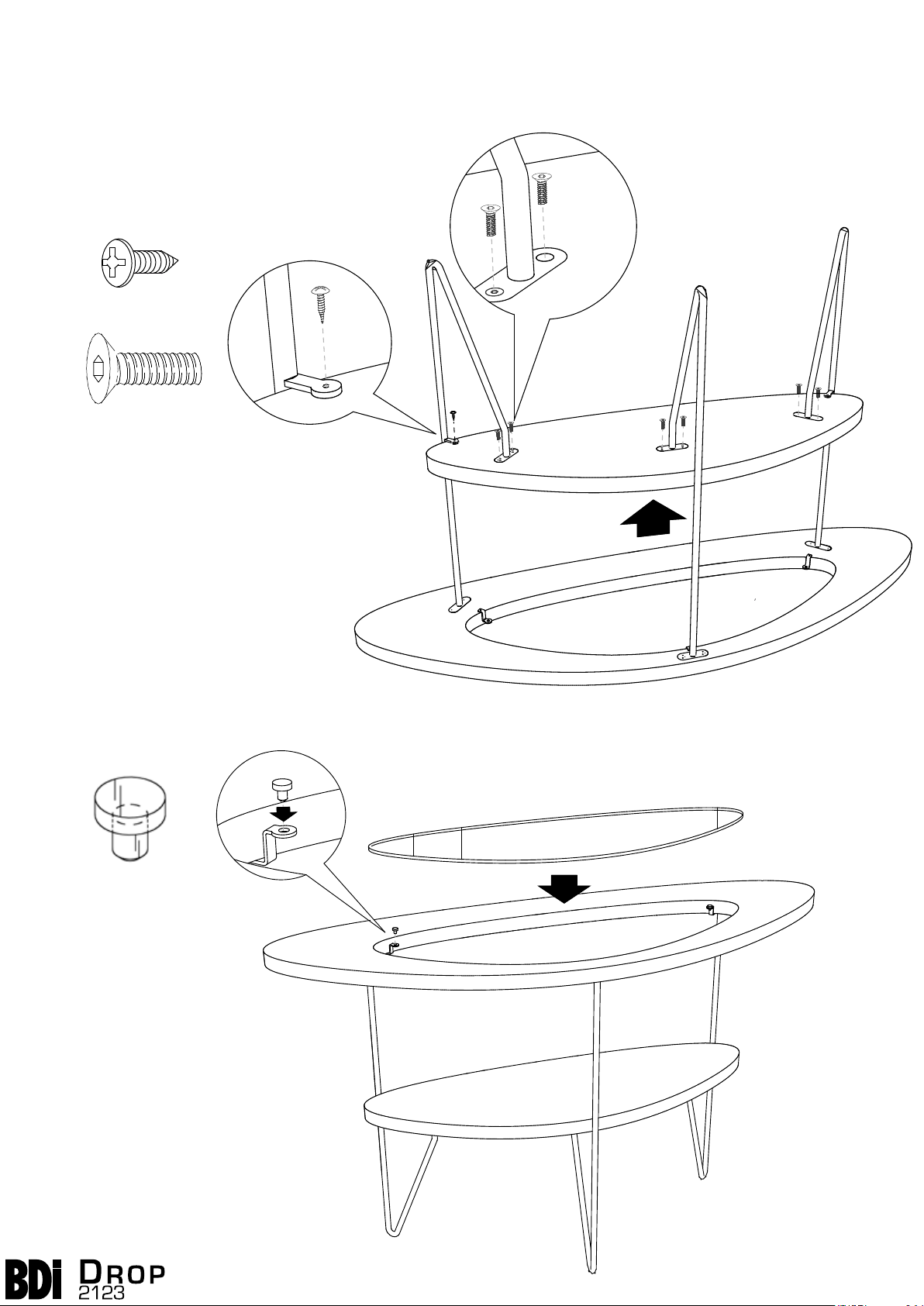 BDi DROP 2123