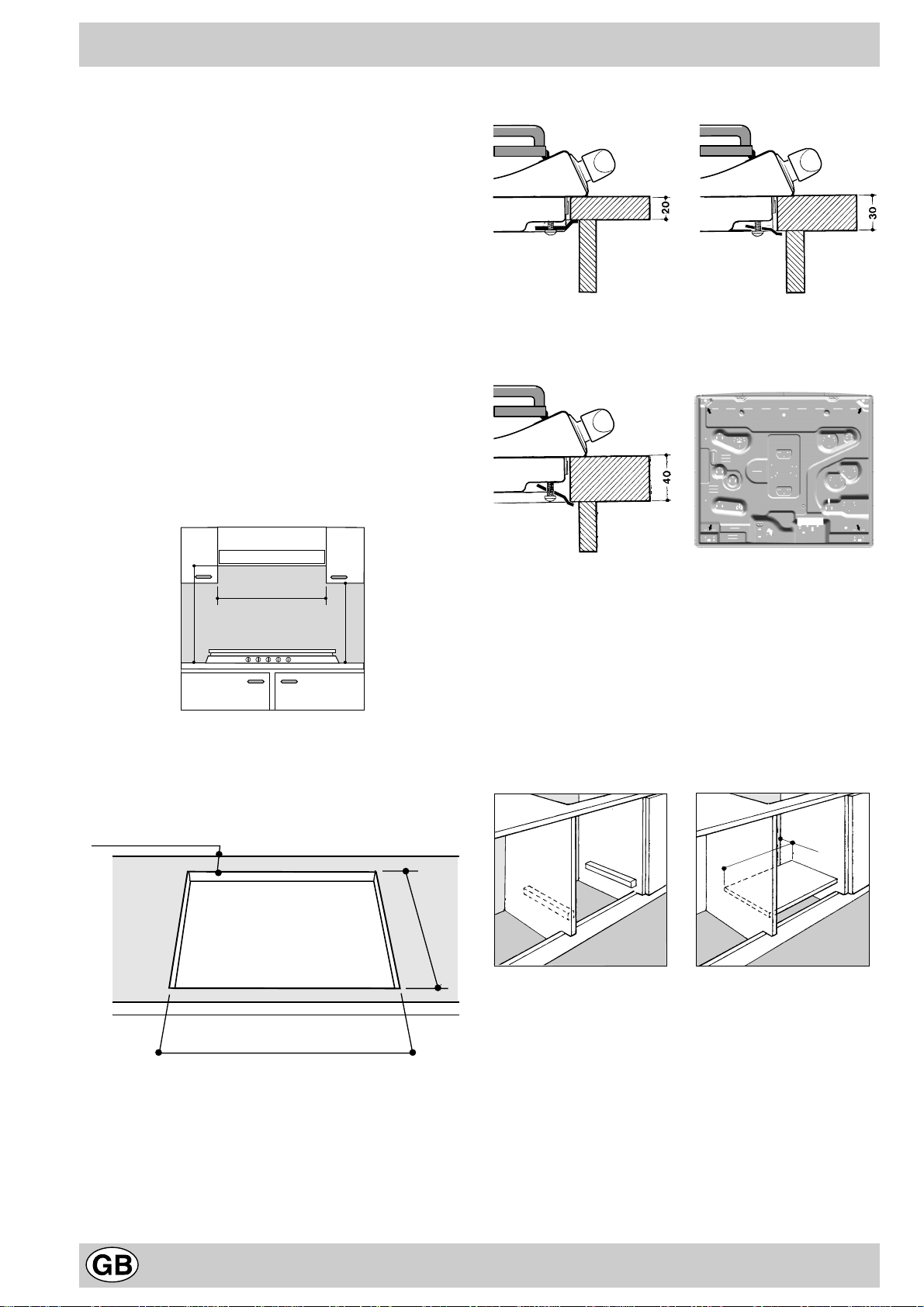 20

30

40

GB