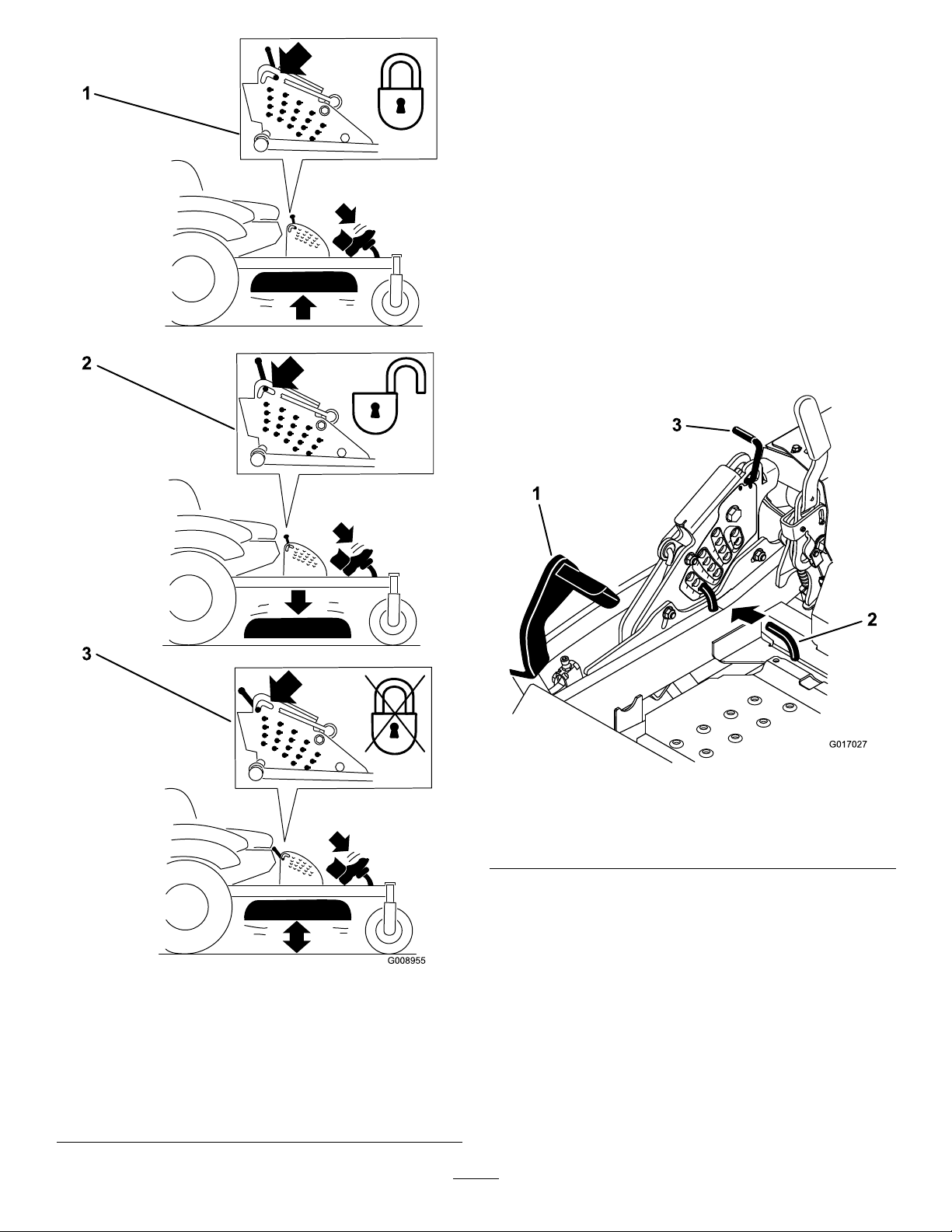 1

2

3

G008955

3

1

2

G017027