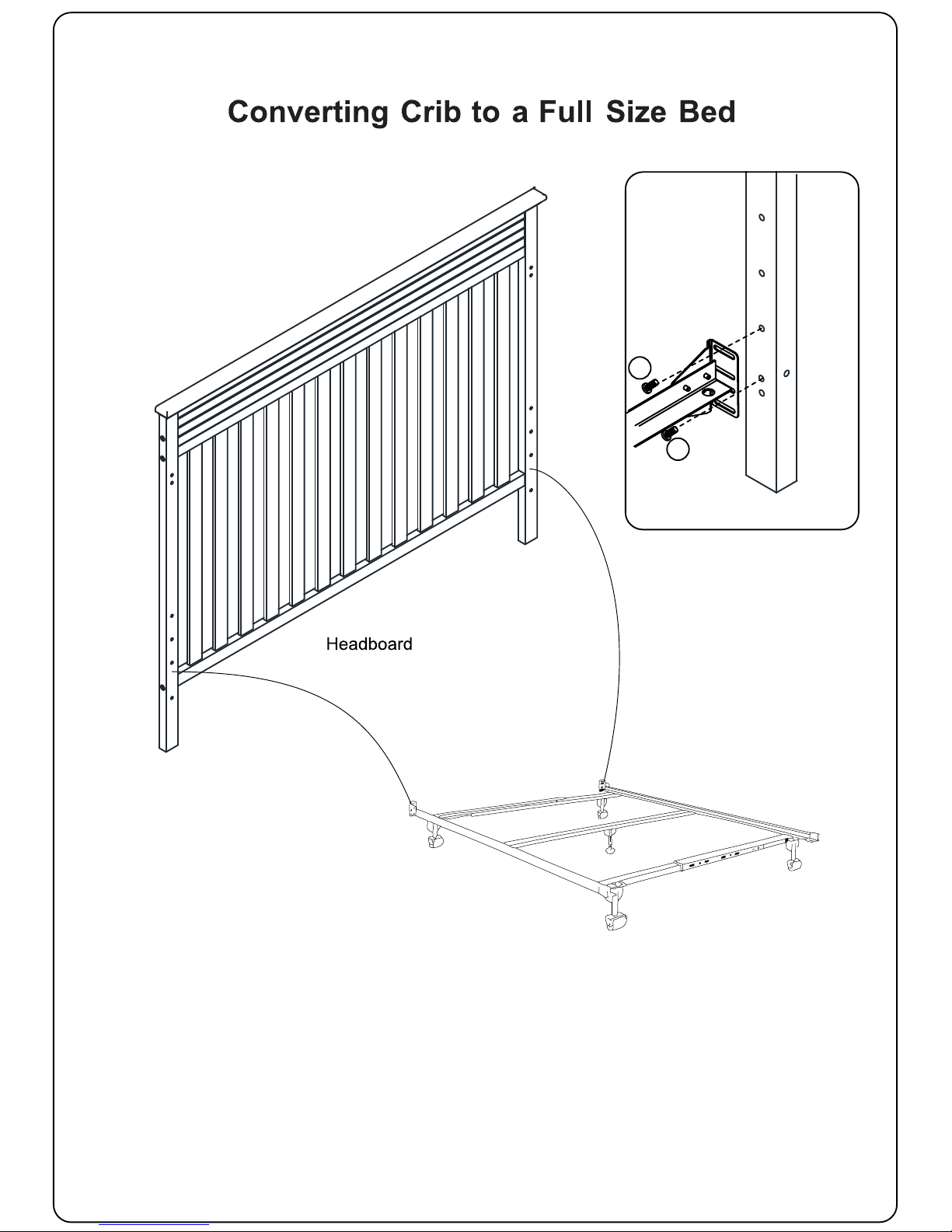 Converting Crib to a Full Size Bed

Headboard