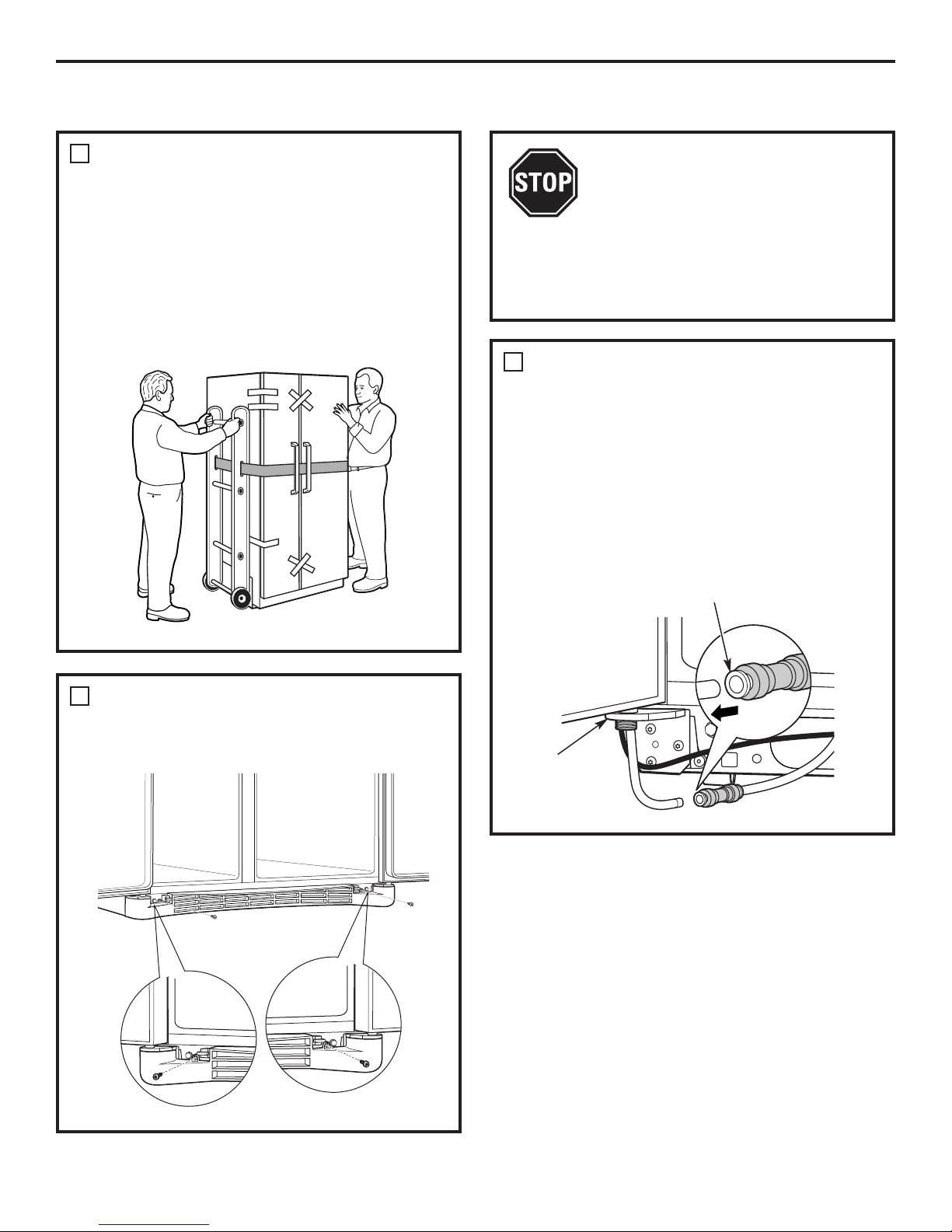 STOP