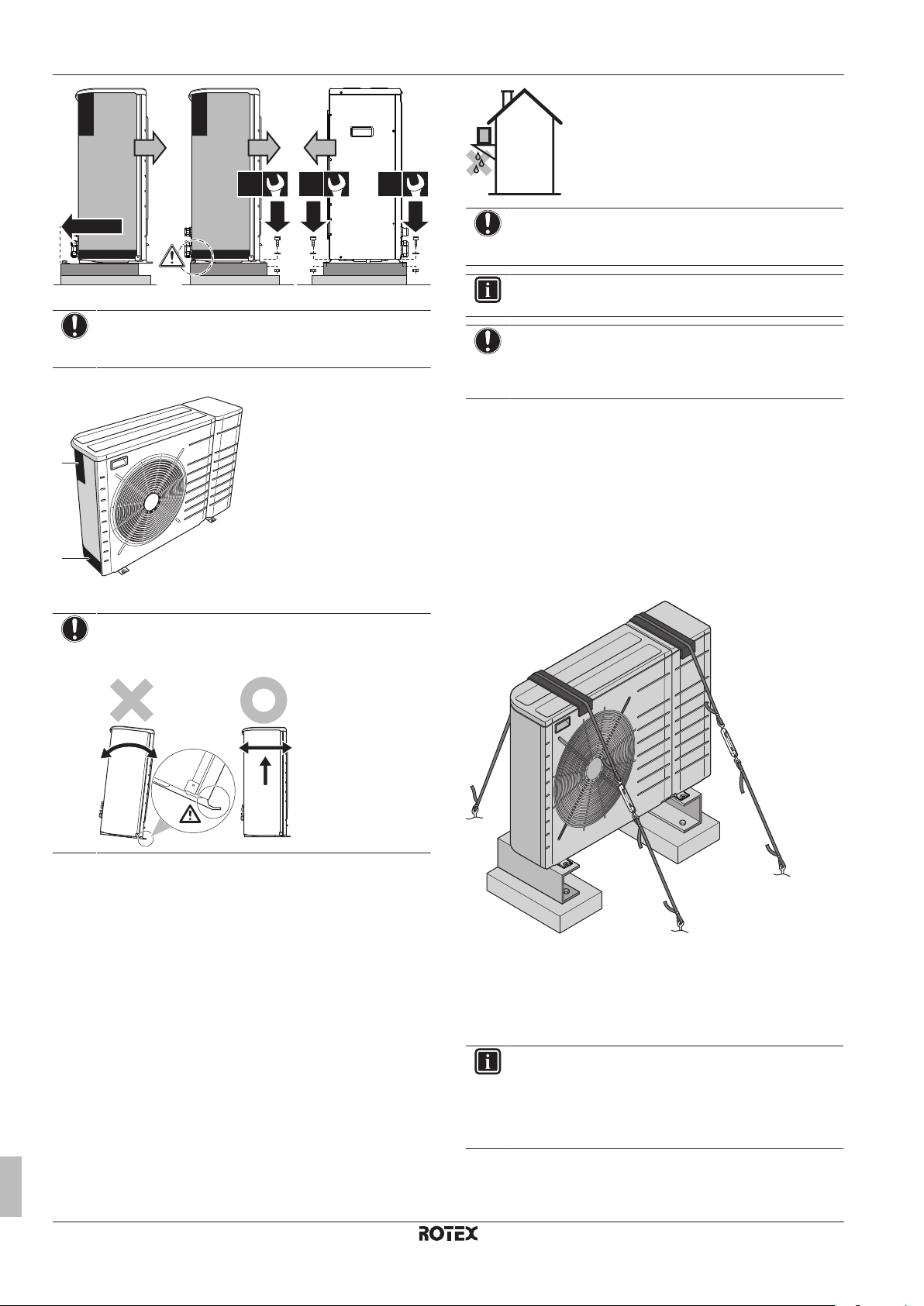 ROTEX