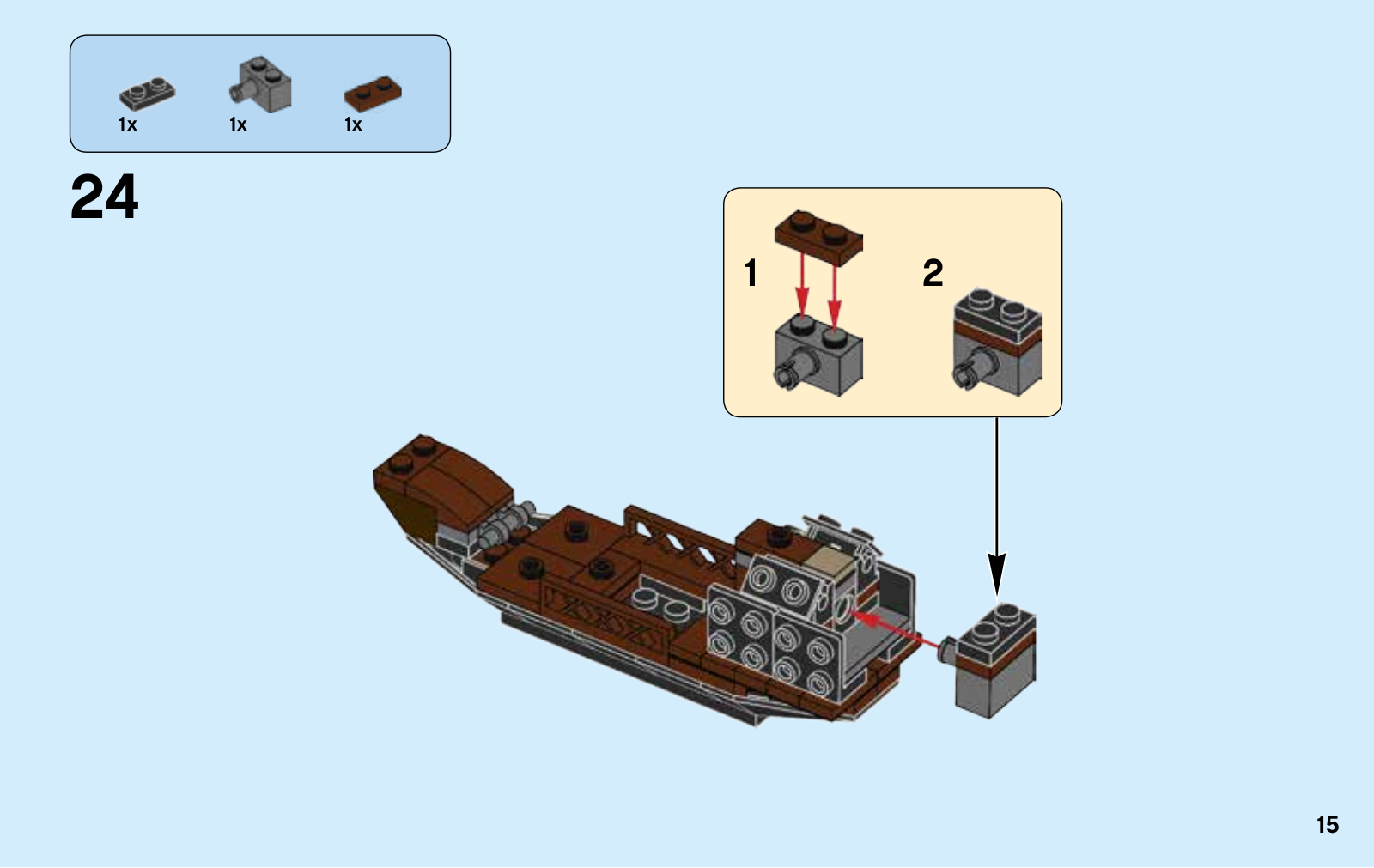 1x 1x 1x

24

1

2

15