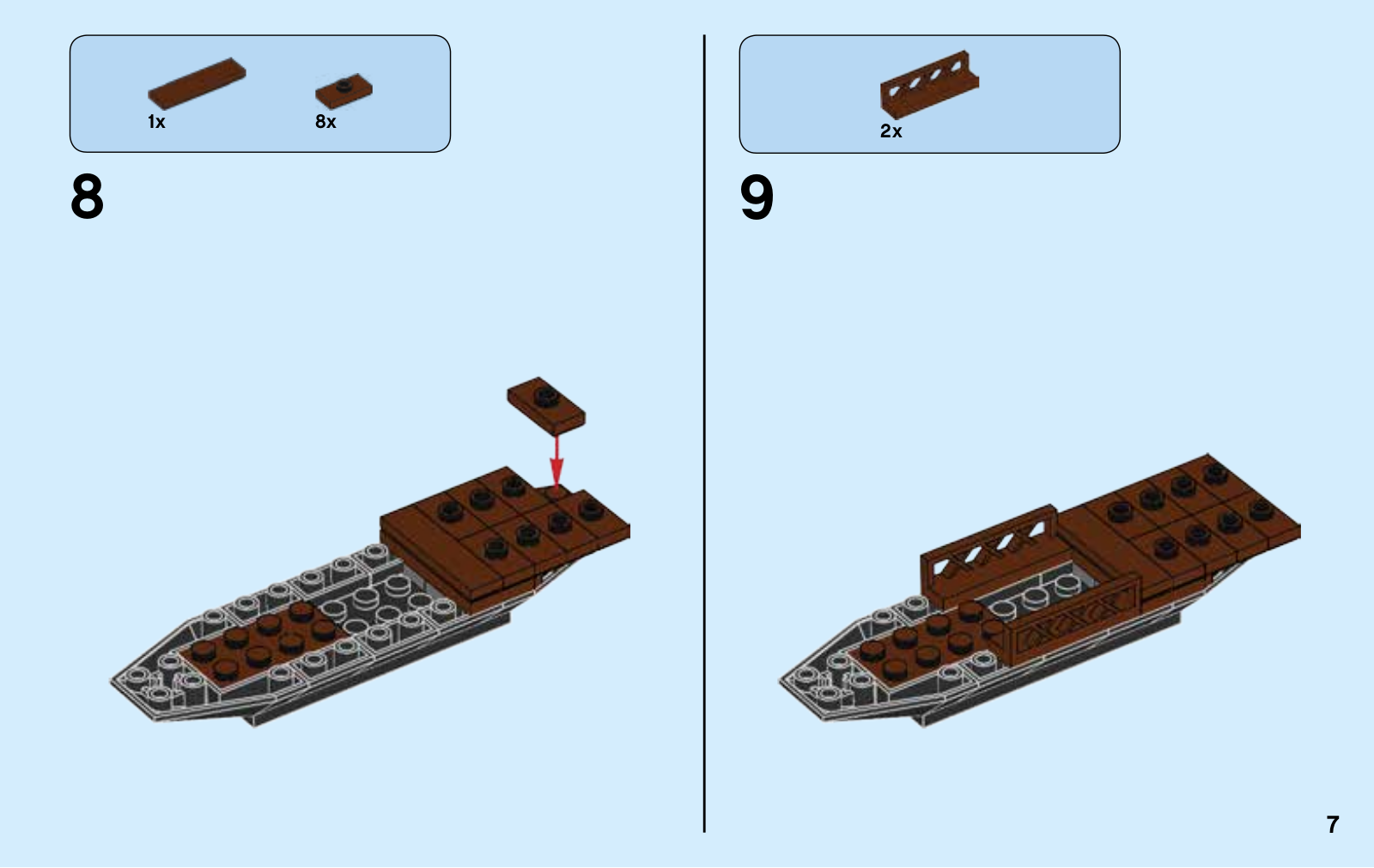 1x
8x

8

2x

9

7