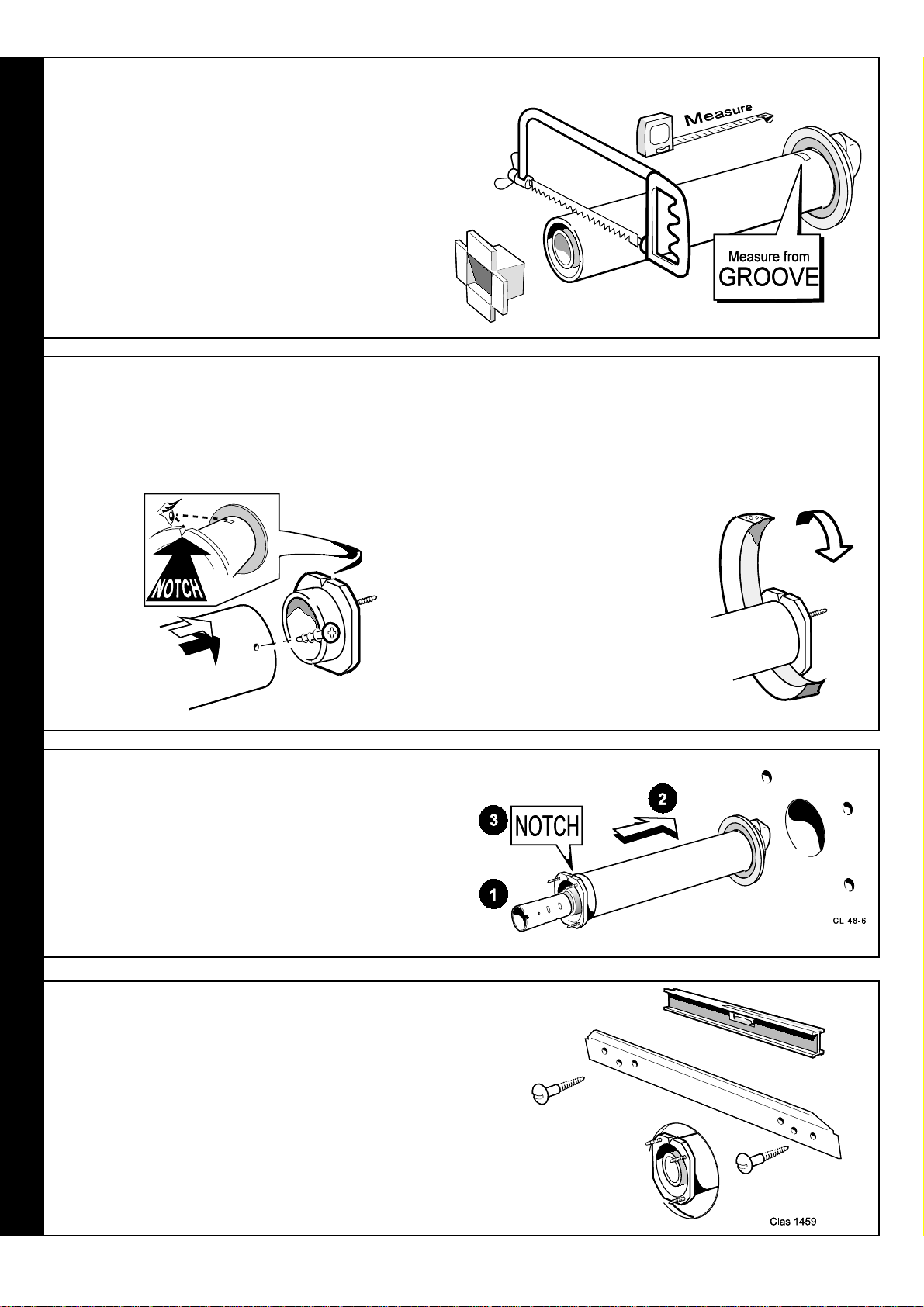 Measure

Measure from
GROOVE

NOTCH

3
NOTCH
2
1
CL 48-6

Clas 1459