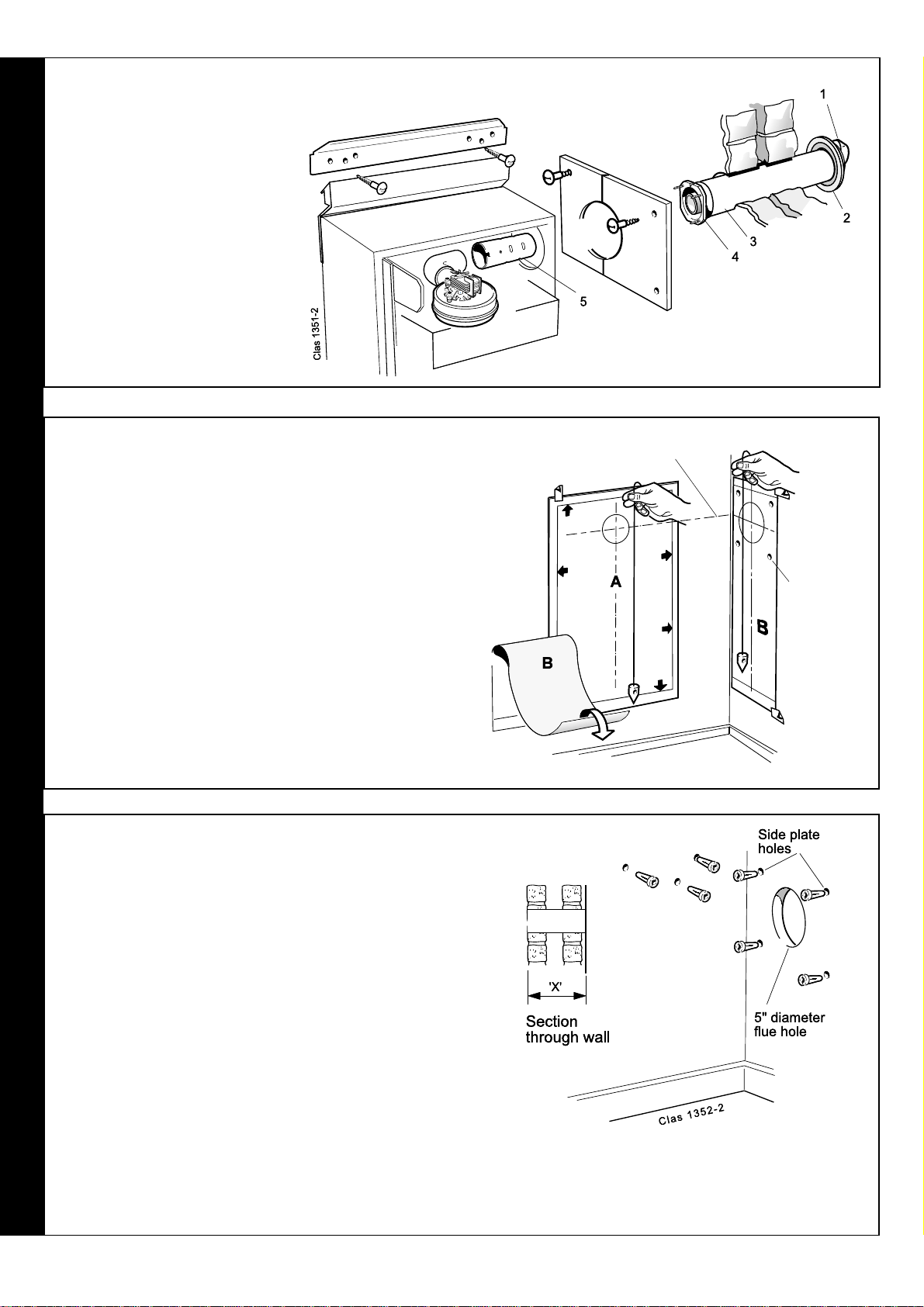 1
2
3
4
5
Clas 1351-2

A
B
B

Side plate holes
'X'
Section through wall
5" diameter flue hole
Clas 1352-2