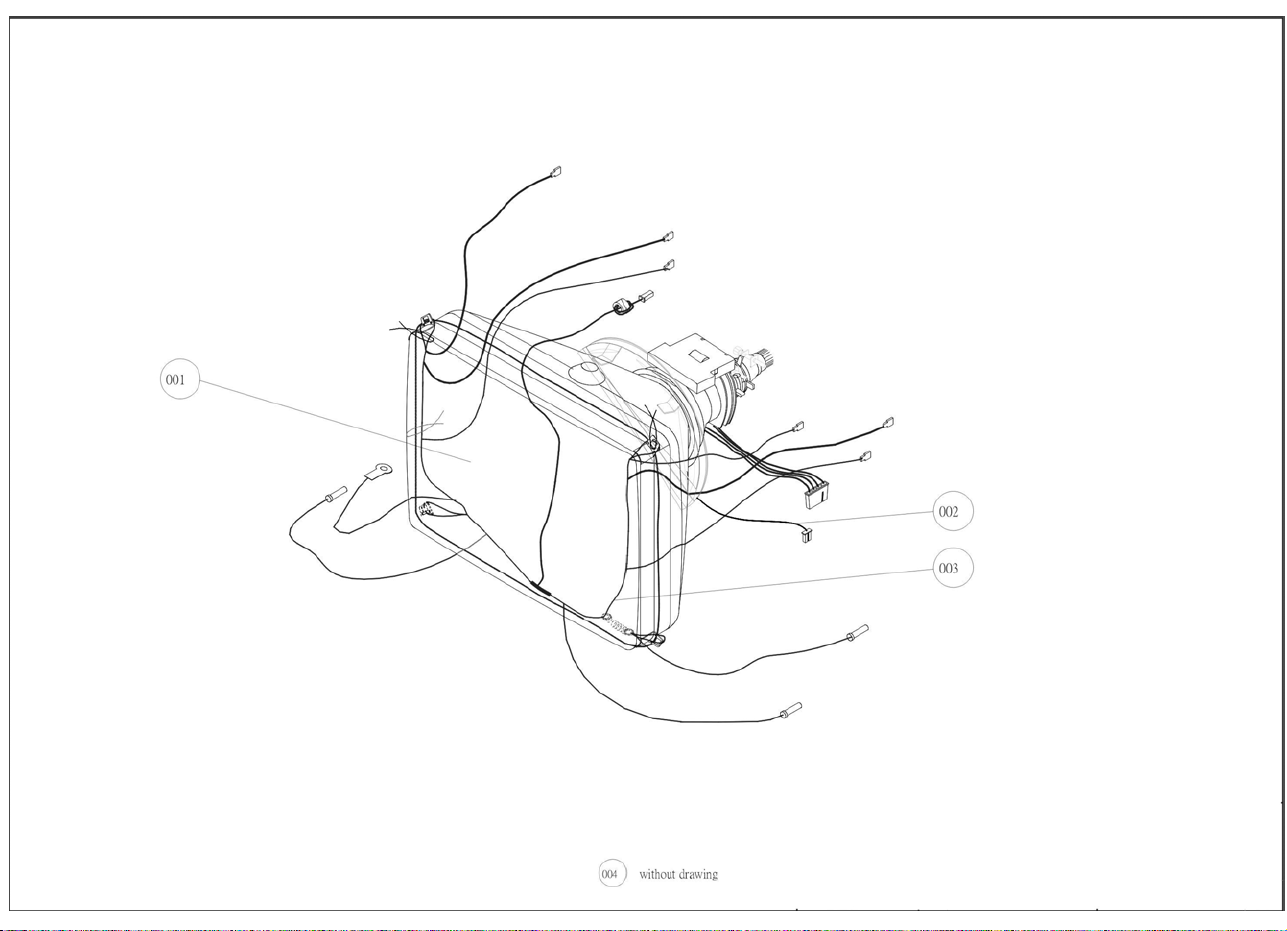 001

002

003

004 without drawing