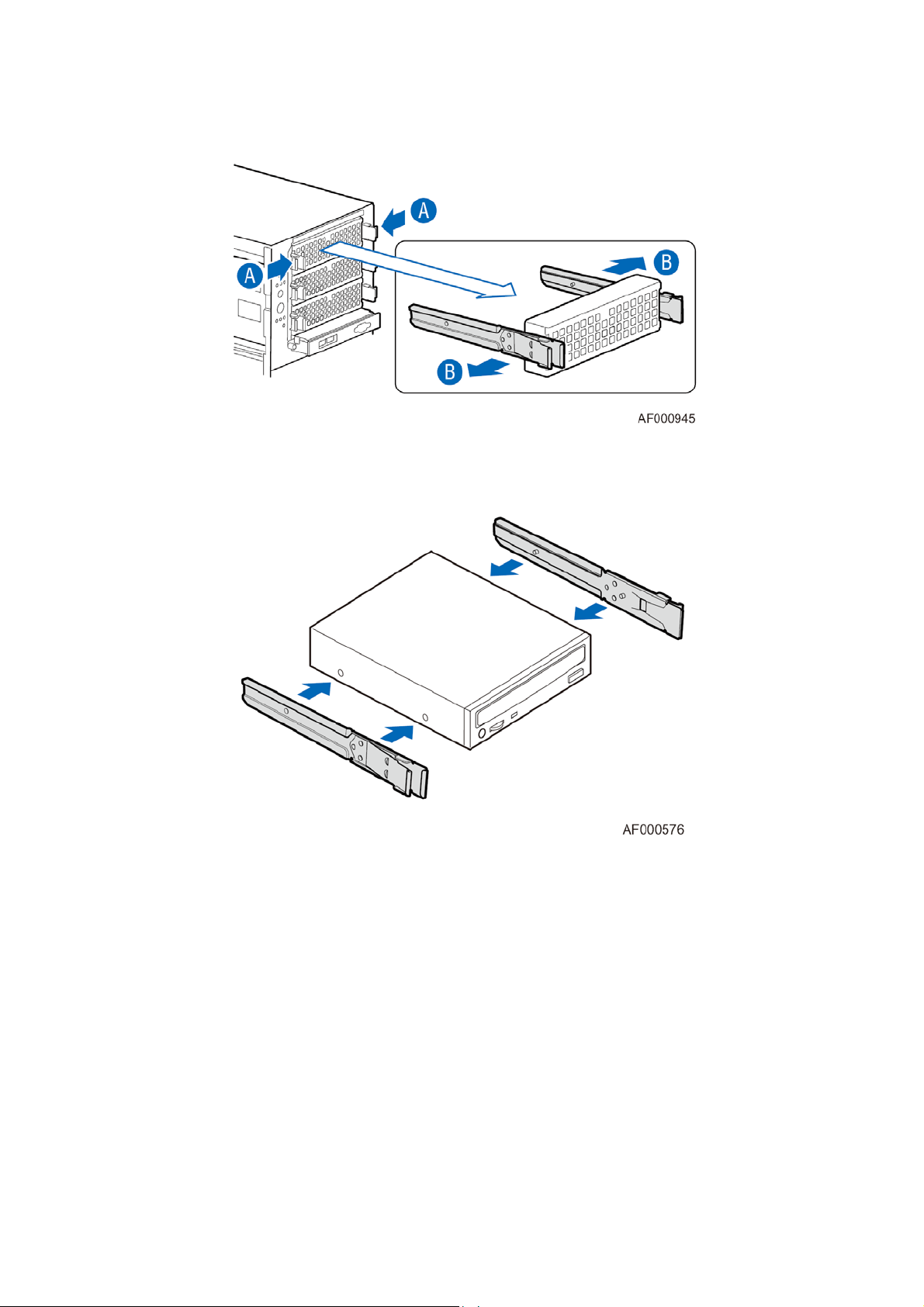 A

A

B

B

AF000945

AF000576