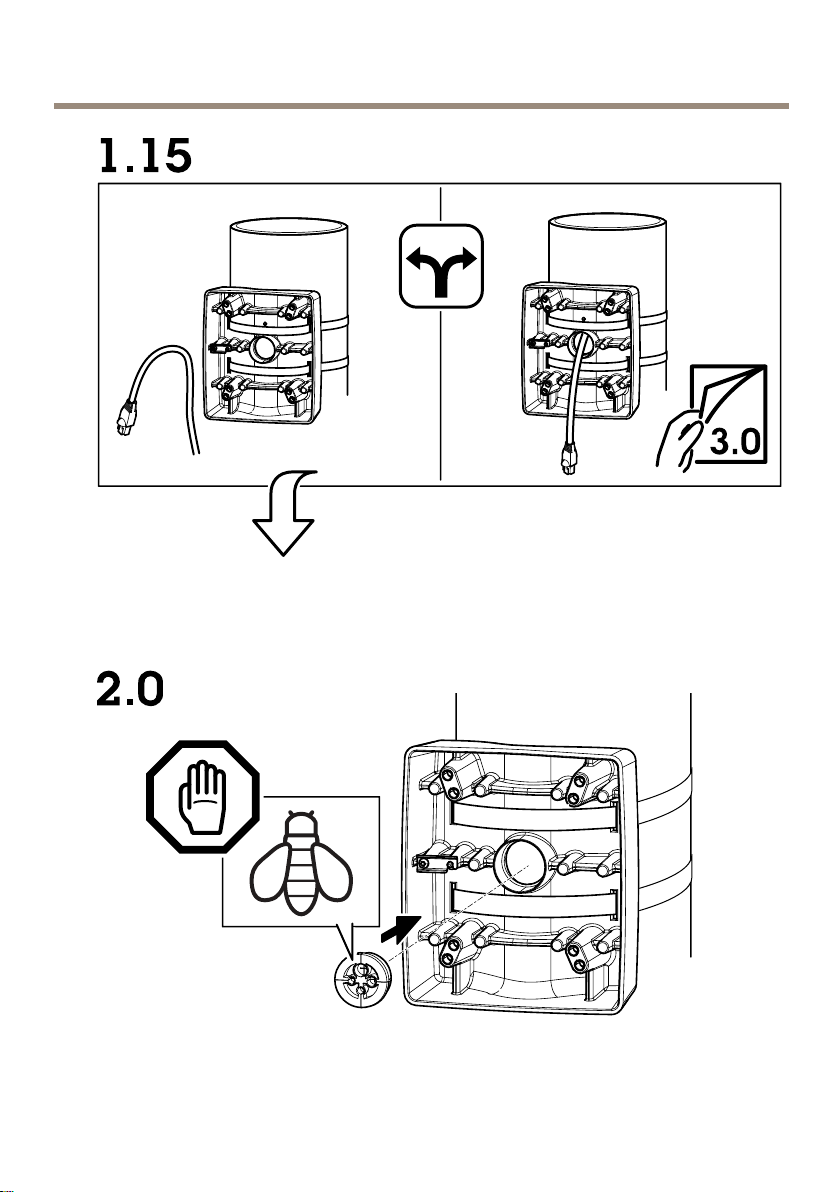 1.15

3.0

2.0