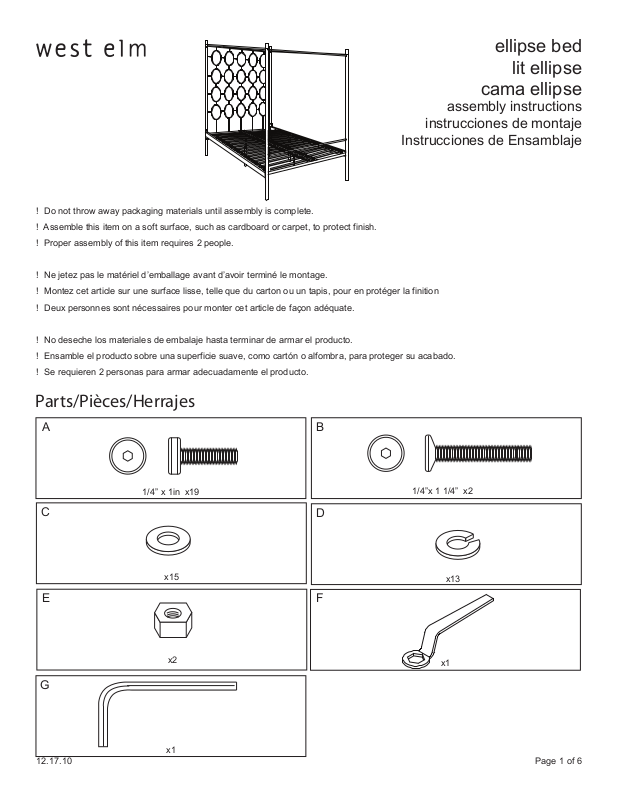 west elm

ellipse bed
lit ellipse
cama ellipse
assembly instructions
instrucciones de montaje
Instrucciones de Ensamblaje

! Do not throw away packaging materials until assembly is complete.
! Assemble this item on a soft surface, such as cardboard or carpet, to protect finish.
! Proper assembly of this item requires 2 people.

! Ne jetez pas le matériel d'emballage avant d'avoir terminé le montage.
! Montez cet article sur une surface lisse, telle que du carton ou un tapis, pour en protéger la finition
! Deux personnes sont nécessaires pour monter cet article de façon adéquate.

! No deseche los materiales de embalaje hasta terminar de armar el producto.
! Ensamble el producto sobre una superficie suave, como cartón o alfombra, para proteger su acabado.
! Se requieren 2 personas para armar adecuadamente el producto.

Parts/Pièces/Herrajes

A
1/4" x 1in x19

B
1/4"x 1 1/4" x2

C
x15

D
x13

E
x2

F
x1

G
x1

12.17.10

Page 1 of 6