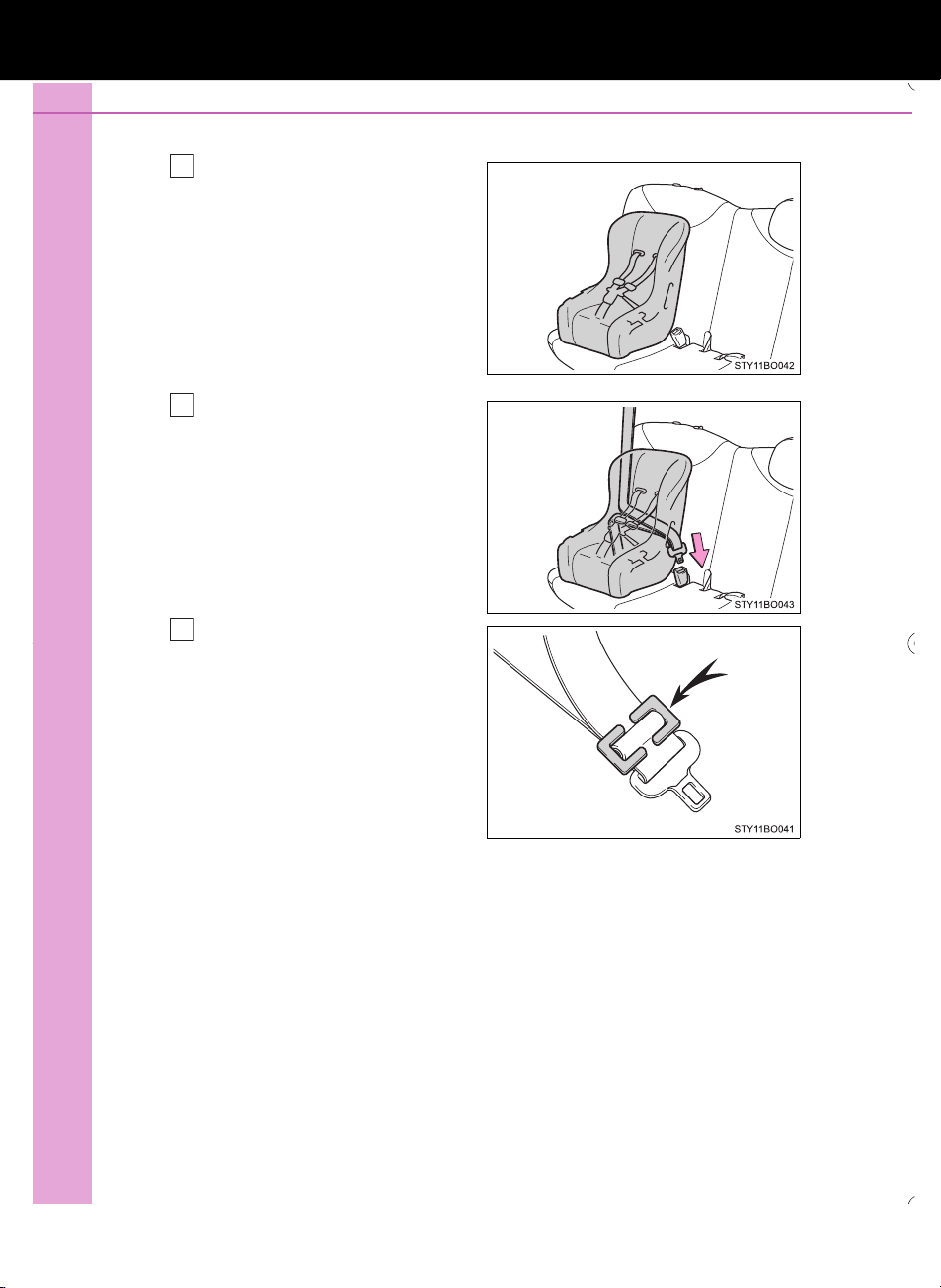 STY11BO042

STY11BO043

STY11BO041