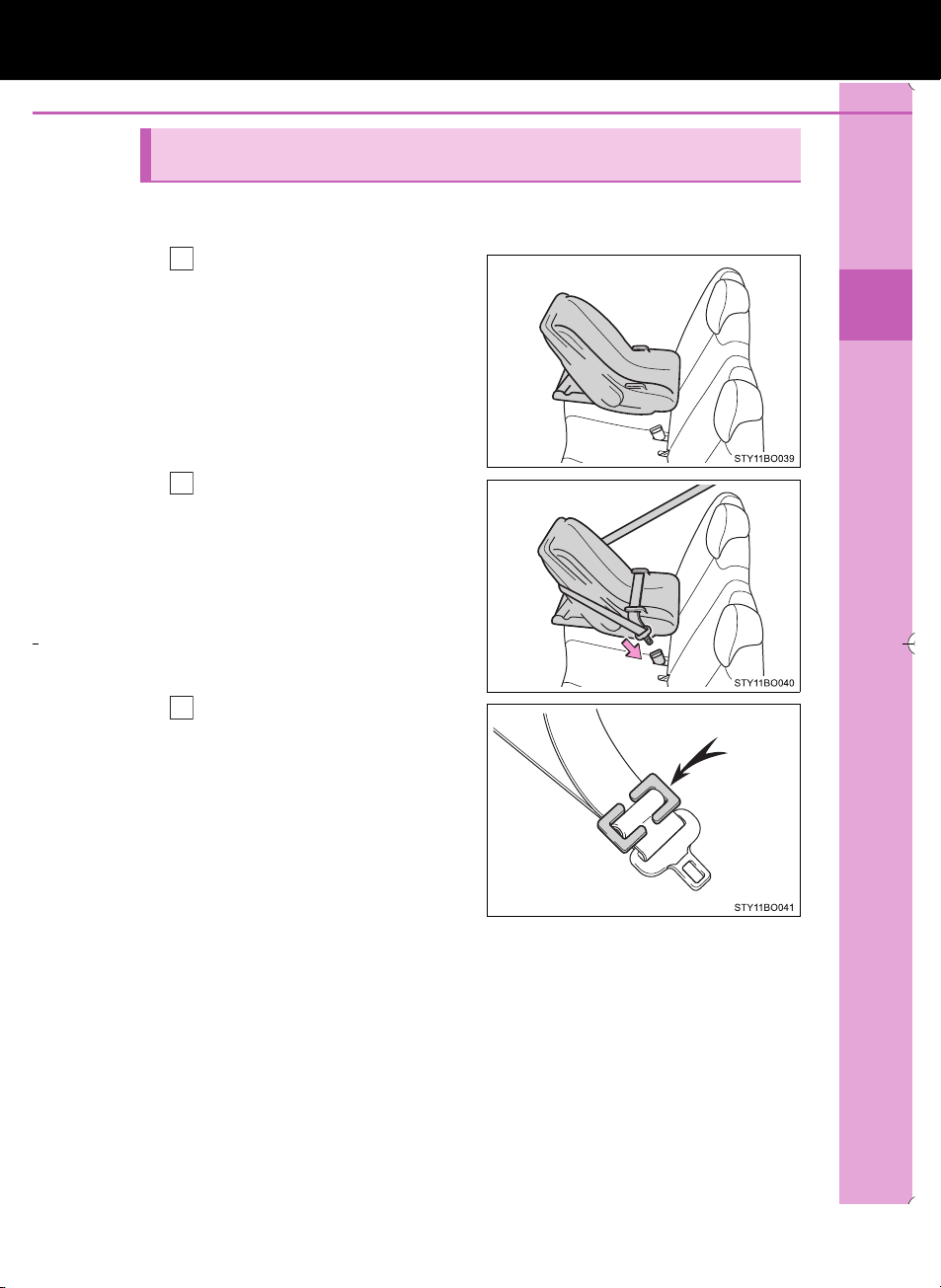 STY11BO039

STY11BO040

STY11BO041