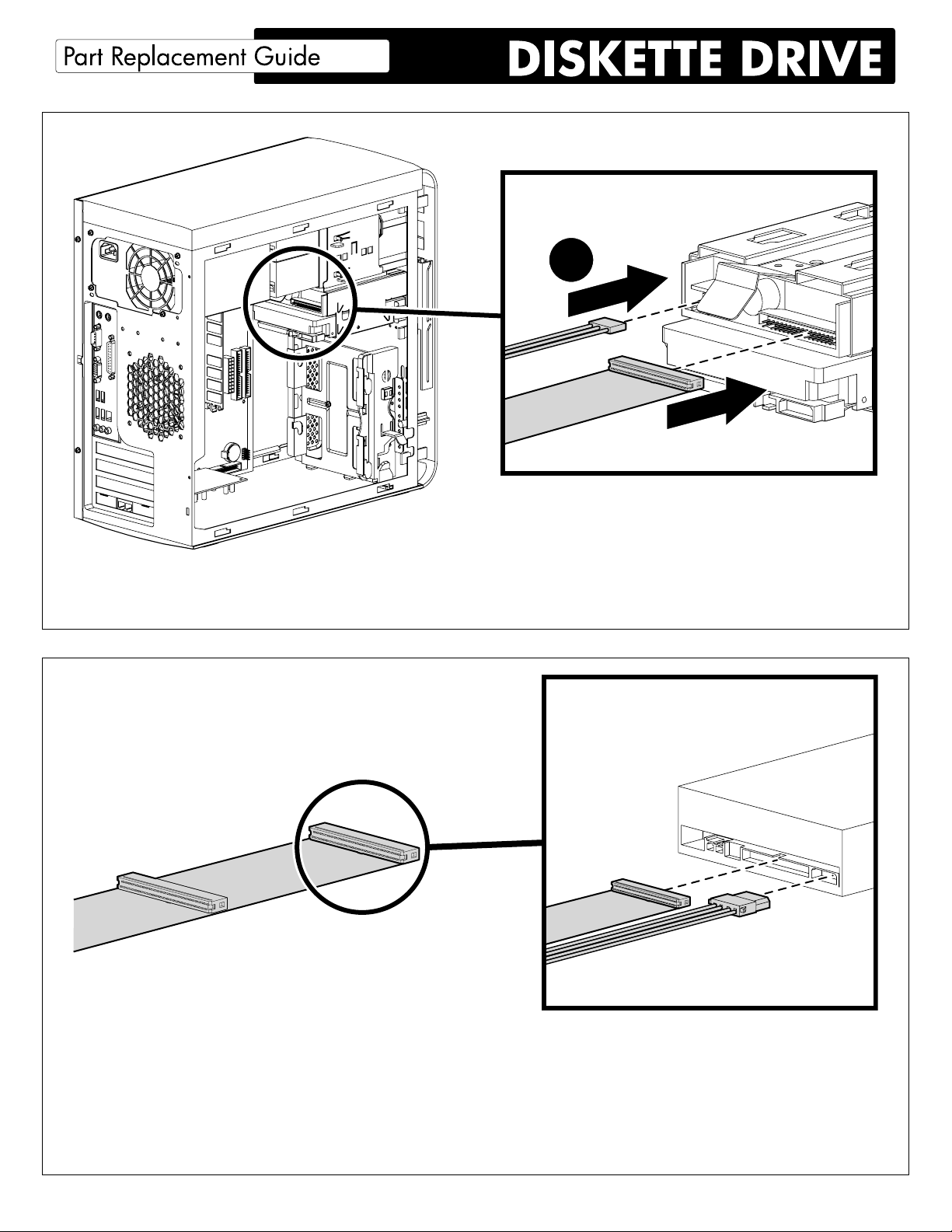 Part Replacement Guide

DISKETTE DRIVE