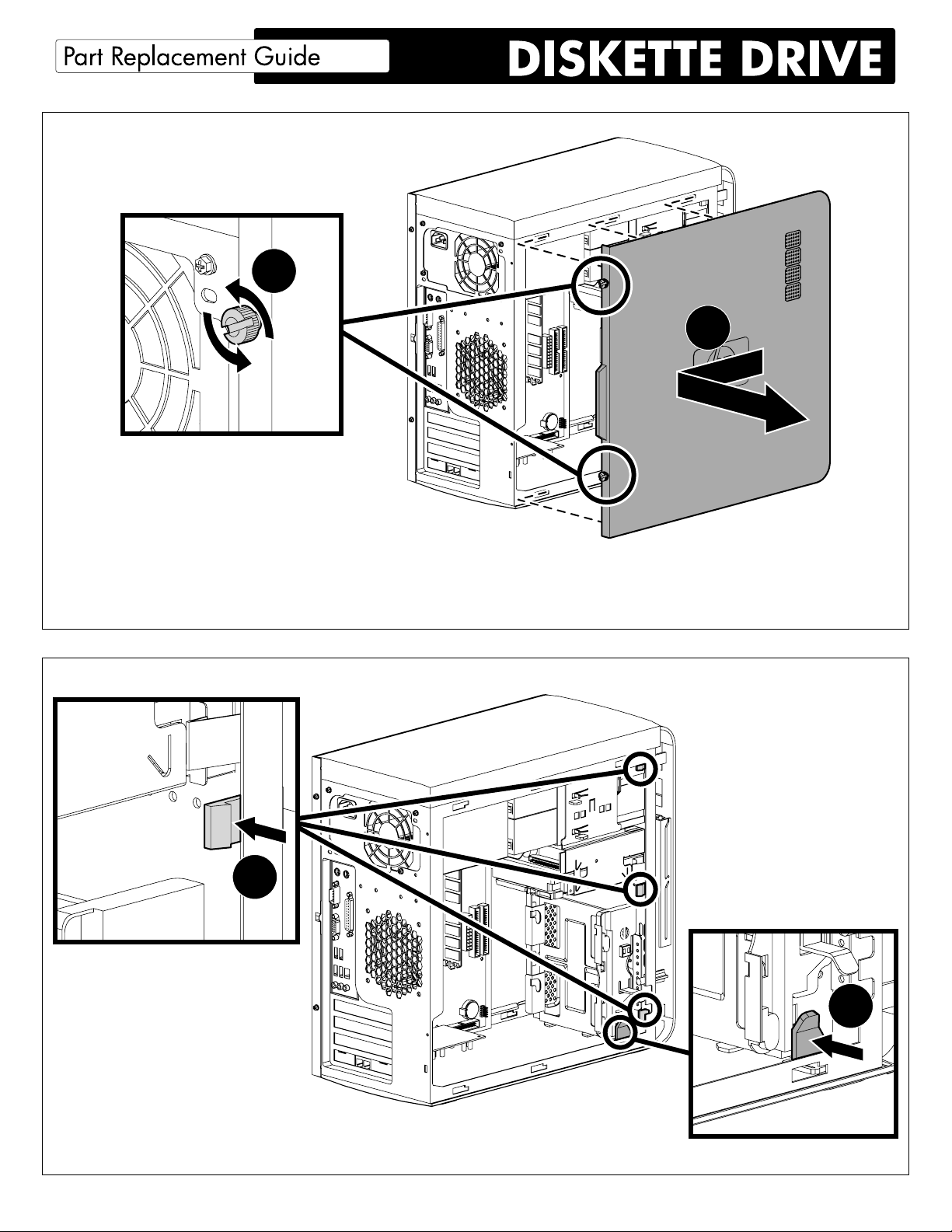 Part Replacement Guide

DISKETTE DRIVE