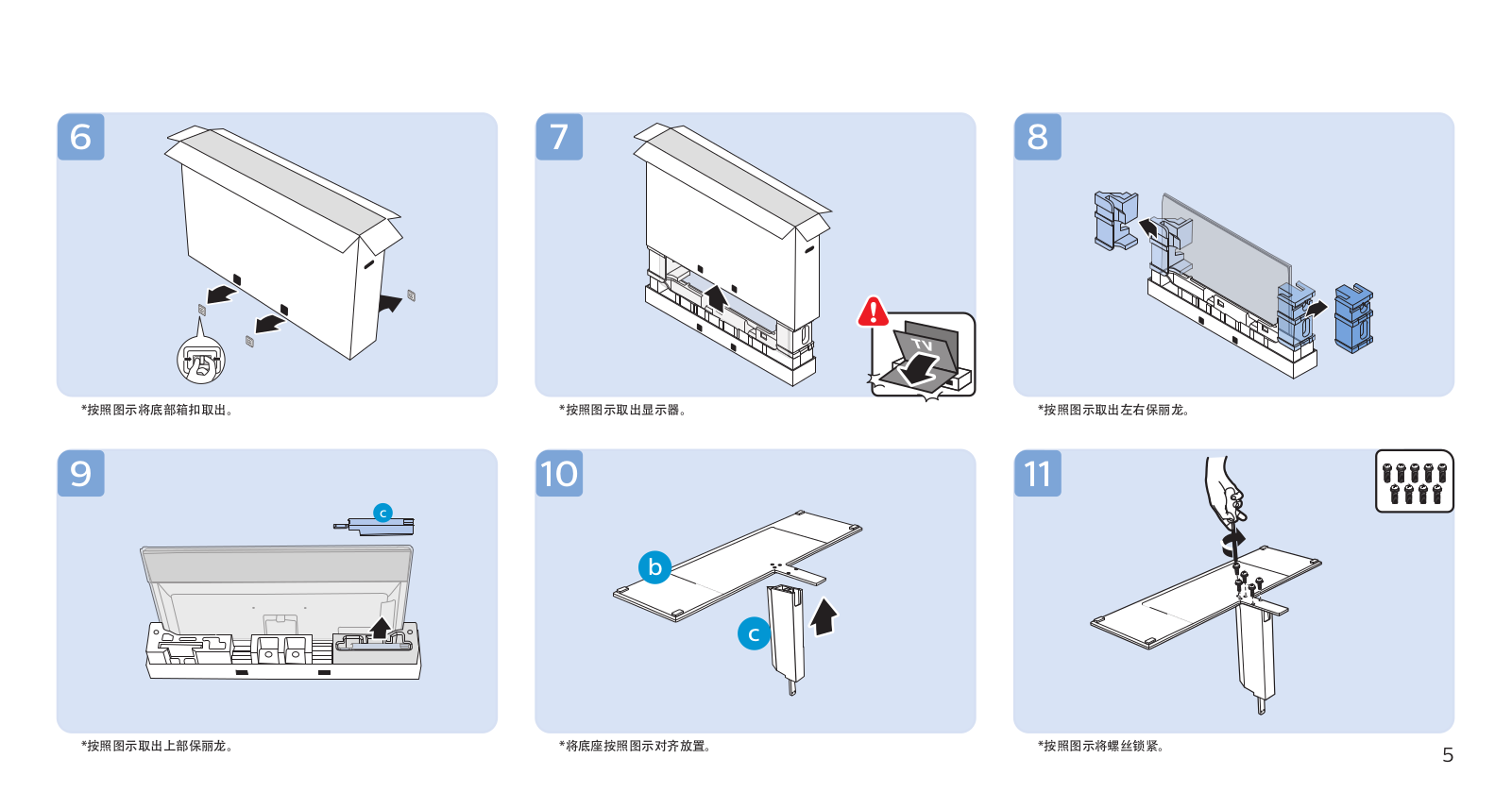 6

*按照图示将底部箱扣取出。

7

TV

*按照图示取出显示器。

8

*按照图示取出左右保丽龙。

9

c

*按照图示取出上部保丽龙。

10

b

c

*将底座按照图示对齐放置。

11

*按照图示将螺丝锁紧。

5