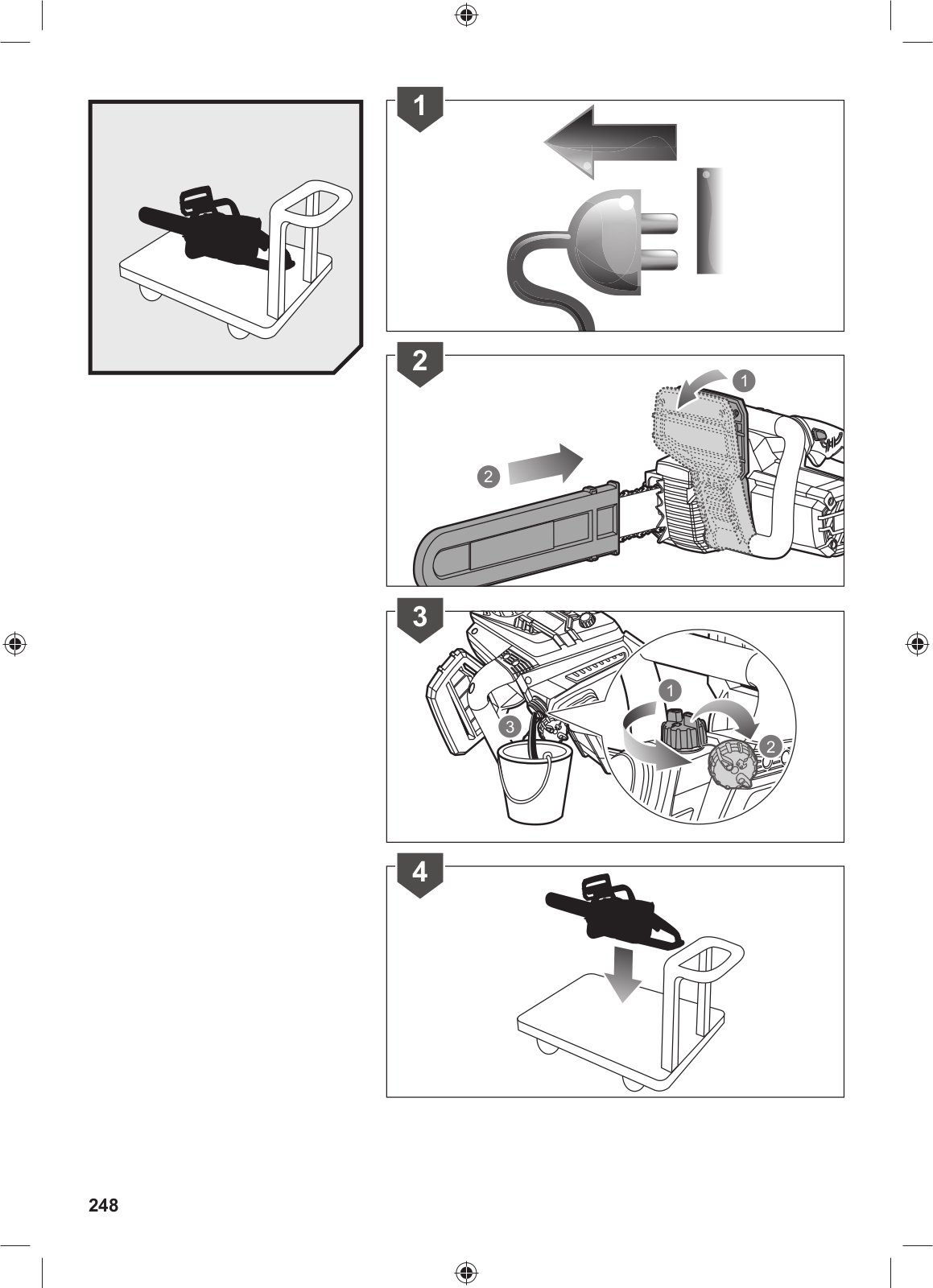 1

2

1

2

3

1

2

3

4

248