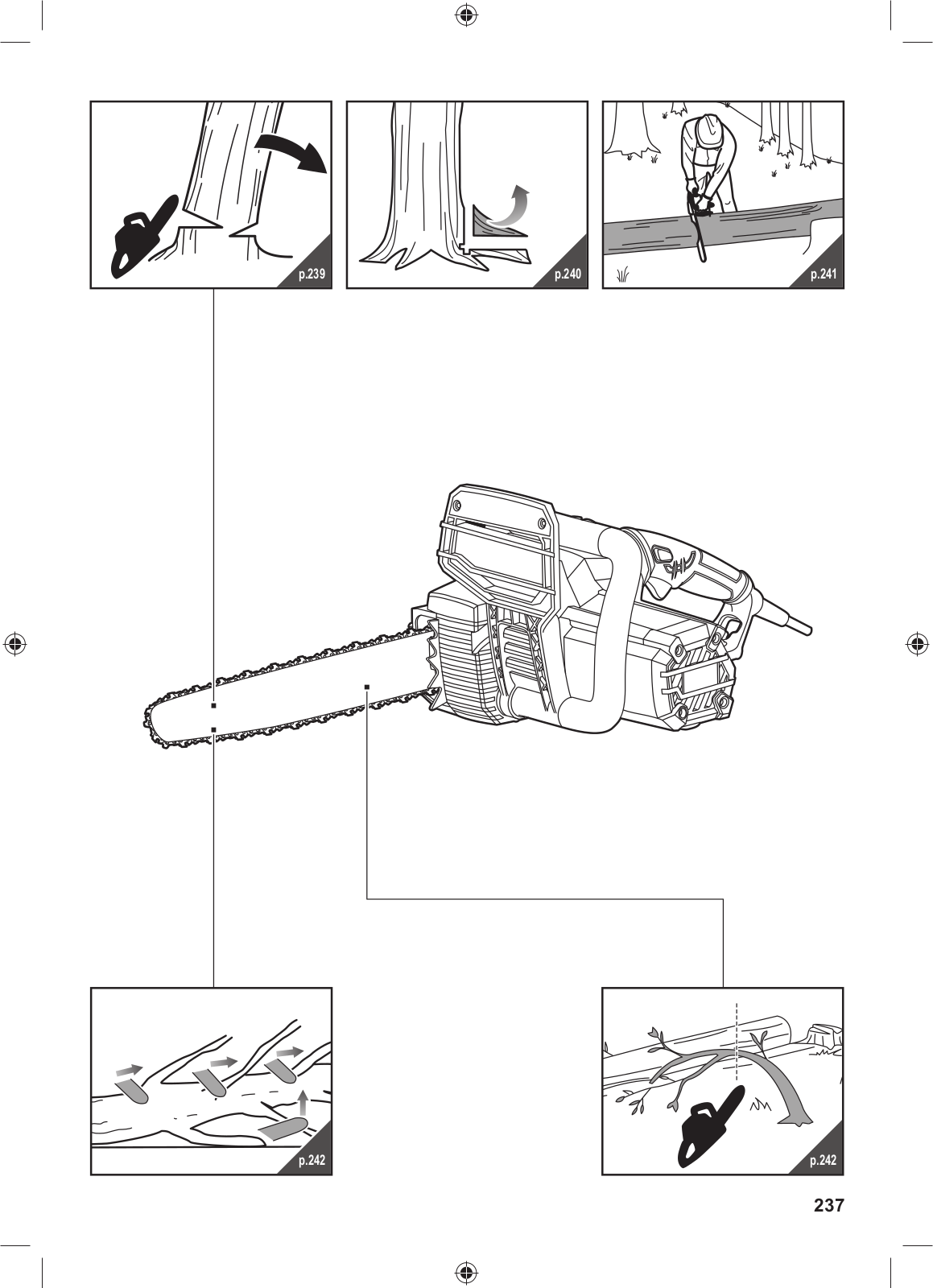 p.239

p.240

p.241

p.242

p.242

237