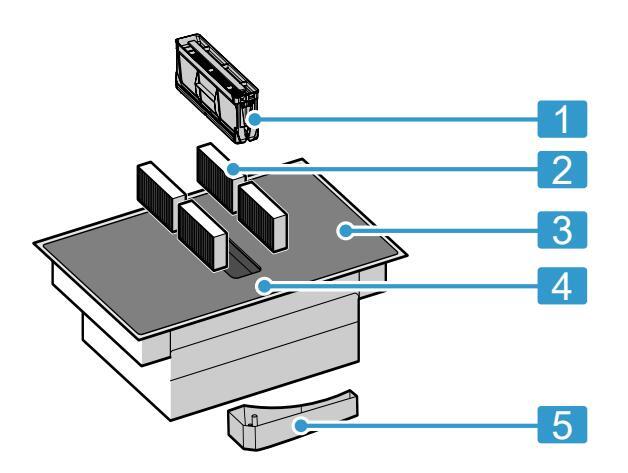 1
2
3
4
5