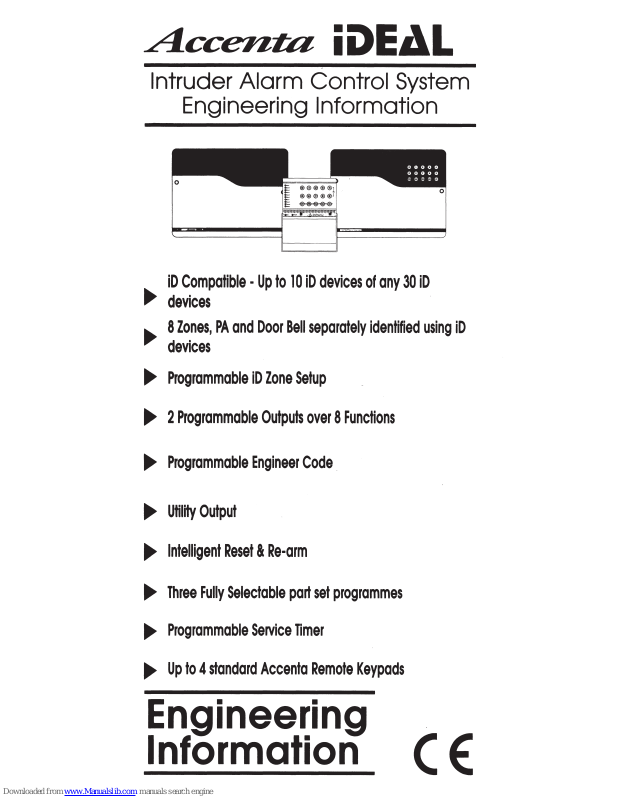 Accenta iDEAL

Intruder Alarm Control System
Engineering Information

iD Compatible - Up to 10 iD devices of any 30 iD devices

8 Zones, PA and Door Bell separately identified using iD devices

Programmable iD Zone Setup

2 Programmable Outputs over 8 Functions

Programmable Engineer Code

Utility Output

Intelligent Reset & Re-arm

Three Fully Selectable part set programmes

Programmable Service Timer

Up to 4 standard Accenta Remote Keypads

Engineering Information

CE

Downloaded from www.Manualslib.com manuals search engine