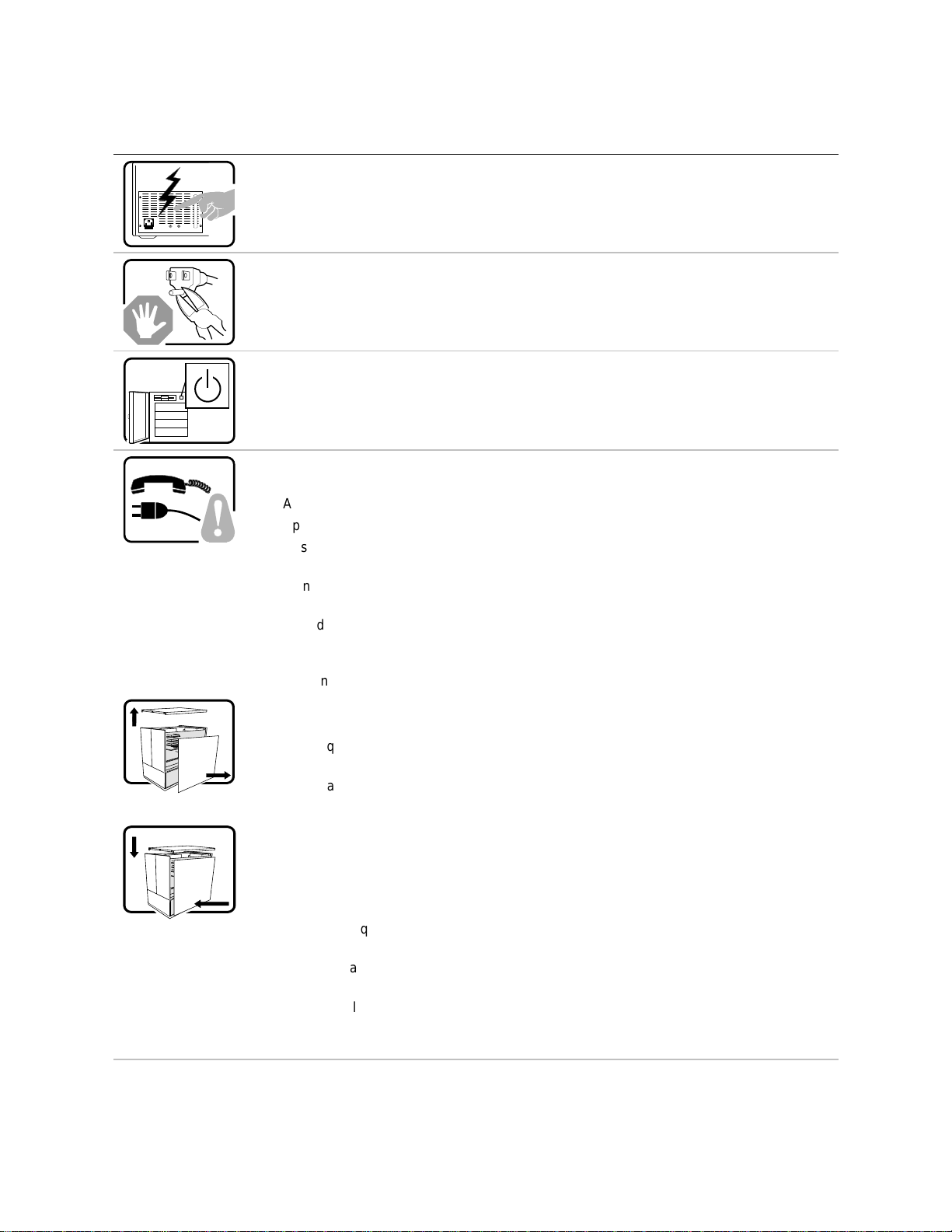 A
p
s
n
d
n
q
a
q
a
l