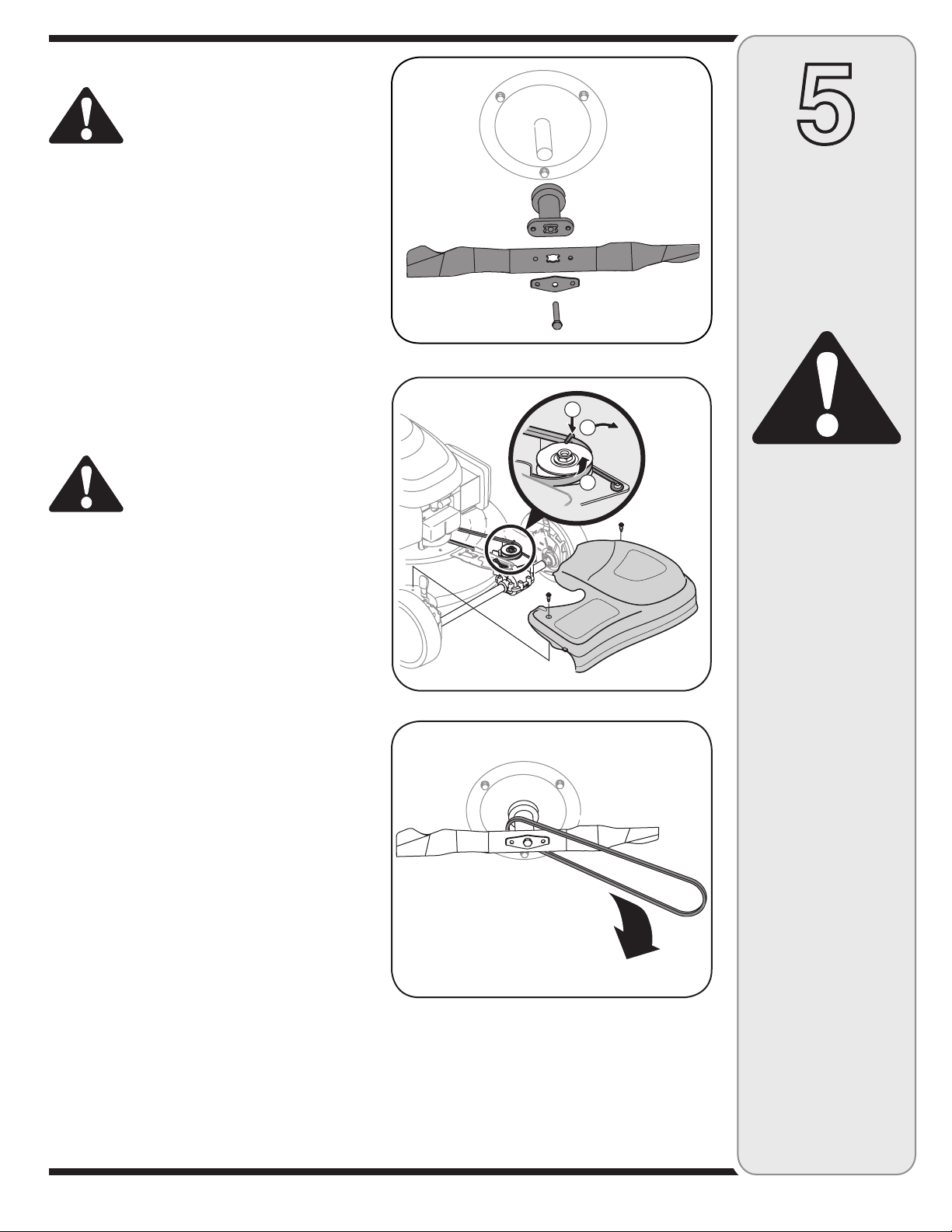 5