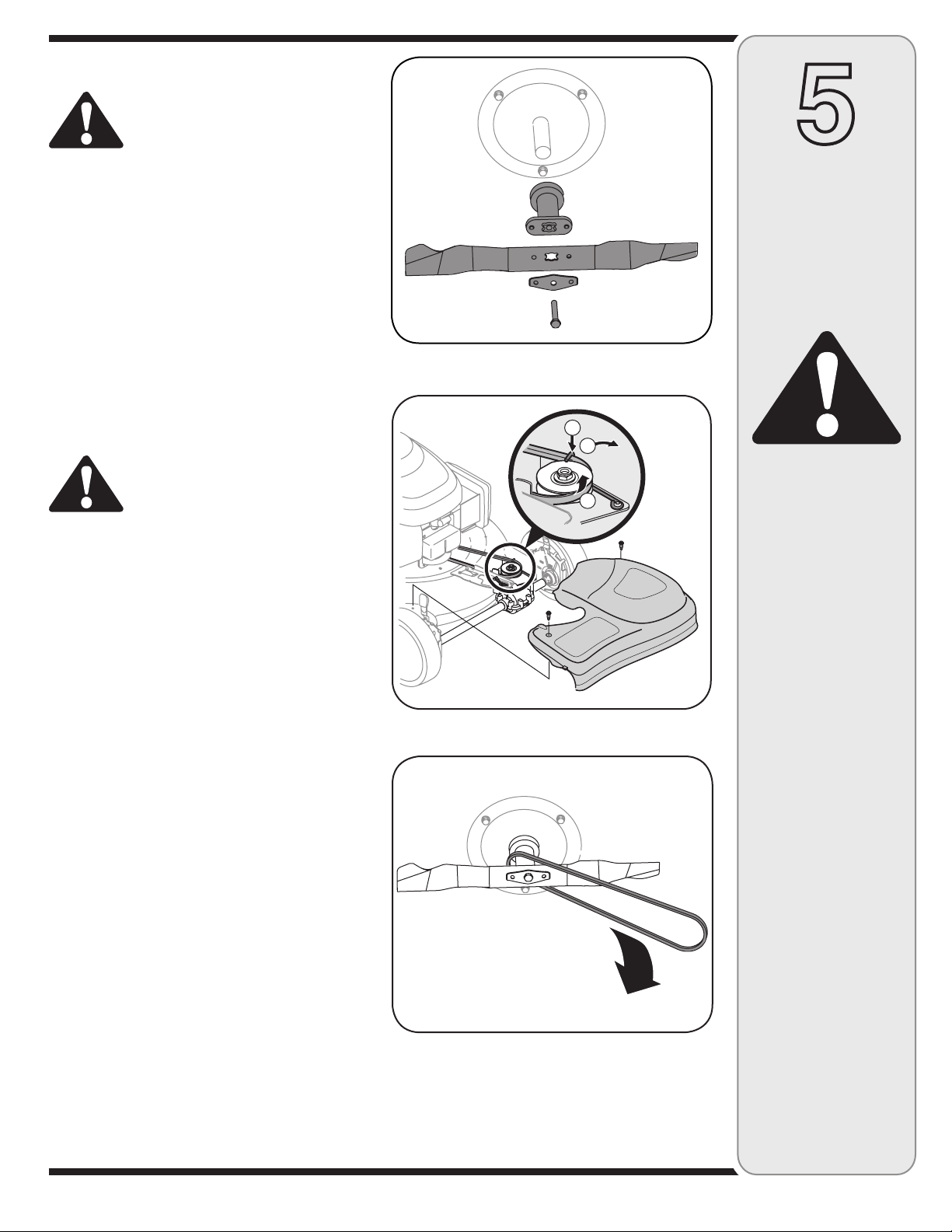 5