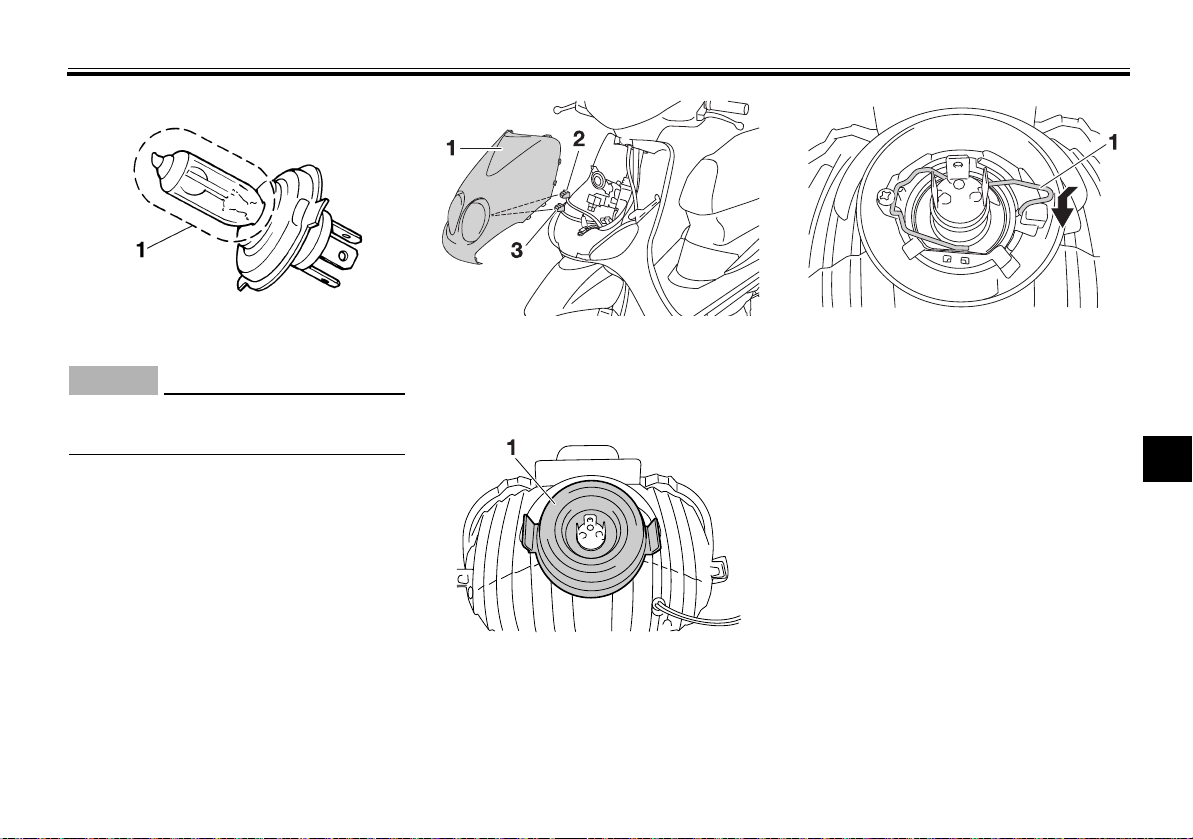 1

1
2
3

1

1