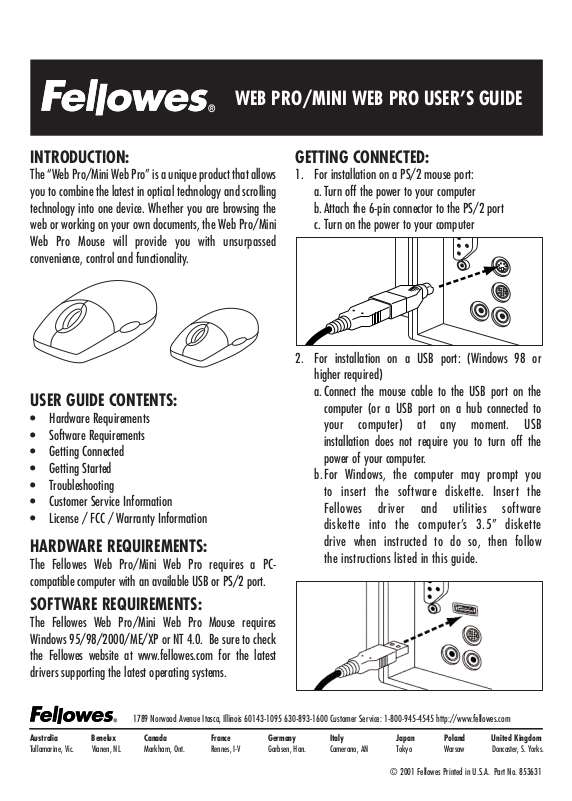 Fellowes® WEB PRO/MINI WEB PRO USER'S GUIDE

INTRODUCTION:
The "Web Pro/Mini Web Pro" is a unique product that allows you to combine the latest in optical technology and scrolling technology into one device. Whether you are browsing the web or working on your own documents, the Web Pro/Mini Web Pro Mouse will provide you with unsurpassed convenience, control and functionality.

USER GUIDE CONTENTS:
• Hardware Requirements
• Software Requirements
• Getting Connected
• Getting Started
• Troubleshooting
• Customer Service Information
• License / FCC / Warranty Information

HARDWARE REQUIREMENTS:
The Fellowes Web Pro/Mini Web Pro requires a PC-compatible computer with an available USB or PS/2 port.

SOFTWARE REQUIREMENTS:
The Fellowes Web Pro/Mini Web Pro Mouse requires Windows 95/98/2000/ME/XP or NT 4.0. Be sure to check the Fellowes website at www.fellowes.com for the latest drivers supporting the latest operating systems.

GETTING CONNECTED:
1. For installation on a PS/2 mouse port:
a. Turn off the power to your computer
b. Attach the 6-pin connector to the PS/2 port
c. Turn on the power to your computer

2. For installation on a USB port: (Windows 98 or higher required)
a. Connect the mouse cable to the USB port on the computer (or a USB port on a hub connected to your computer) at any moment. USB installation does not require you to turn off the power of your computer.
b. For Windows, the computer may prompt you to insert the software diskette. Insert the Fellowes driver and utilities software diskette into the computer's 3.5" diskette drive when instructed to do so, then follow the instructions listed in this guide.

Fellowes® 1789 Norwood Avenue Itasca, Illinois 60143-1095 630-893-1600 Customer Service: 1-800-945-4545 http://www.fellowes.com

| Australia | Benelux | Canada | France | Germany | Italy | Japan | Poland | United Kingdom |
|---|---|---|---|---|---|---|---|---|
| Tullamarine, Vic. | Vianen, NL | Markham, Ont. | Rennes, I-V | Garbsen, Han. | Camerano, AN | Tokyo | Warsaw | Doncaster, S. Yorks. |

© 2001 Fellowes Printed in U.S.A. Part No. 853631