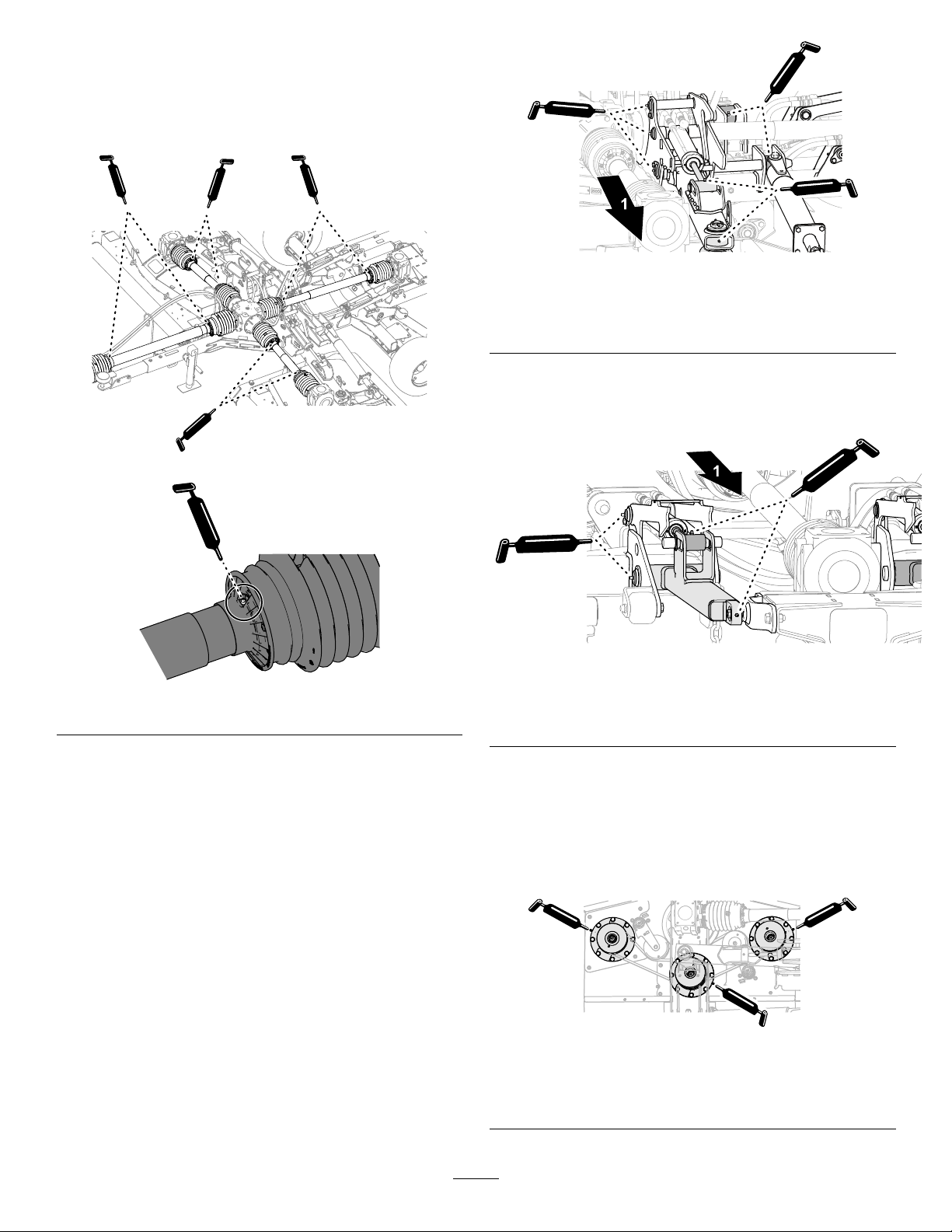 1

1