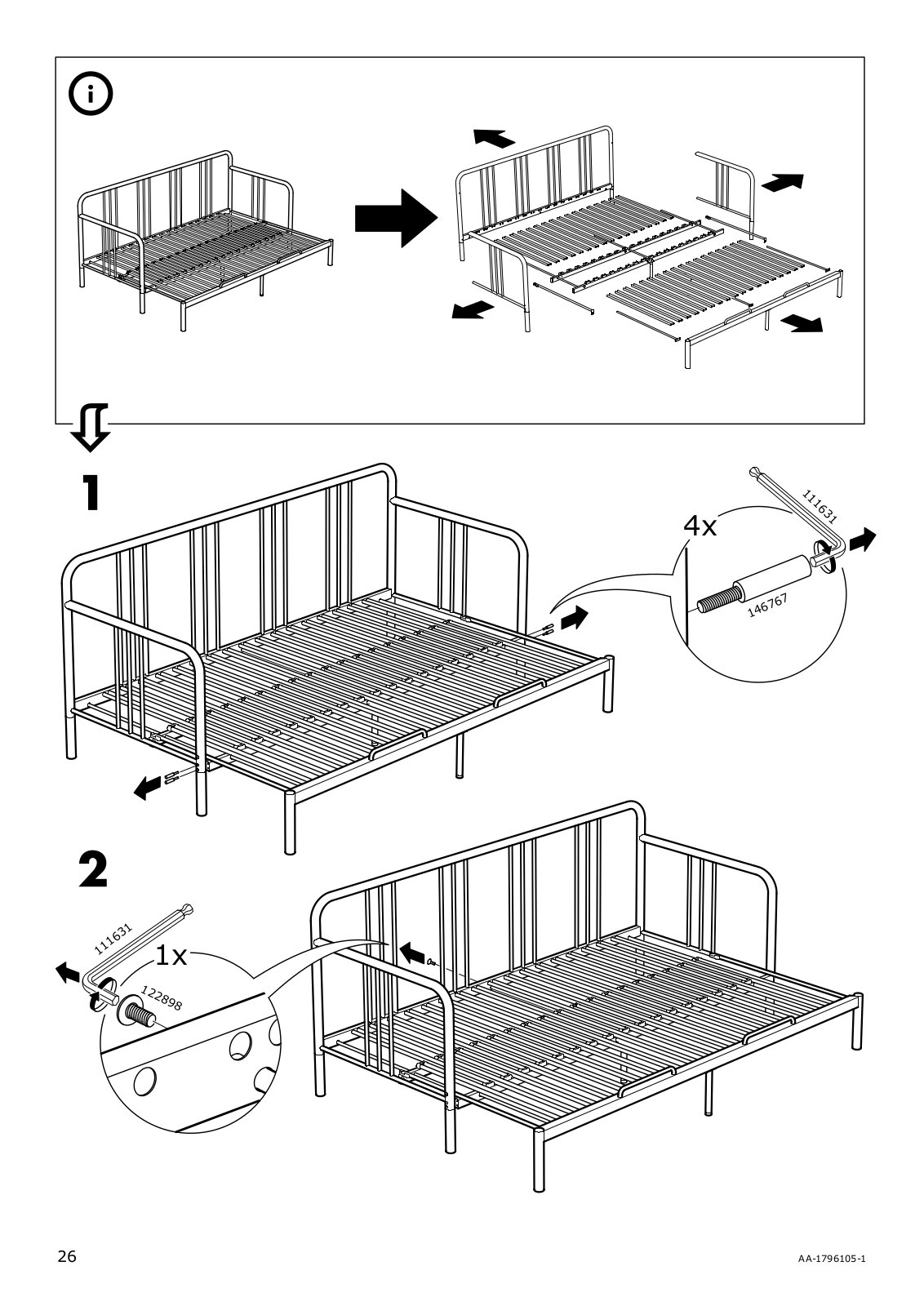 i

1

4x

111631

146767

2

111631

1x

122898

26

AA-1796105-1