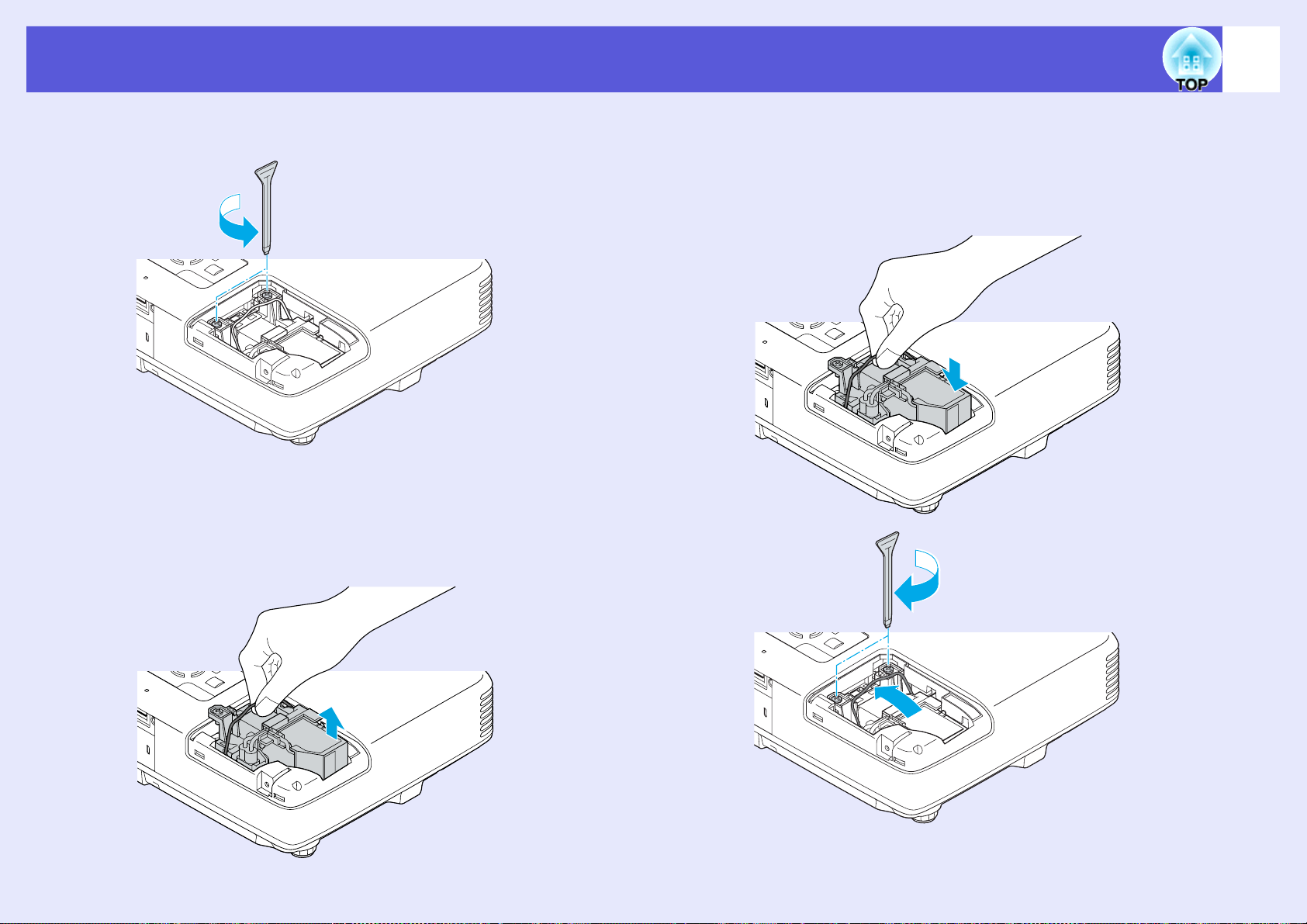 TOP