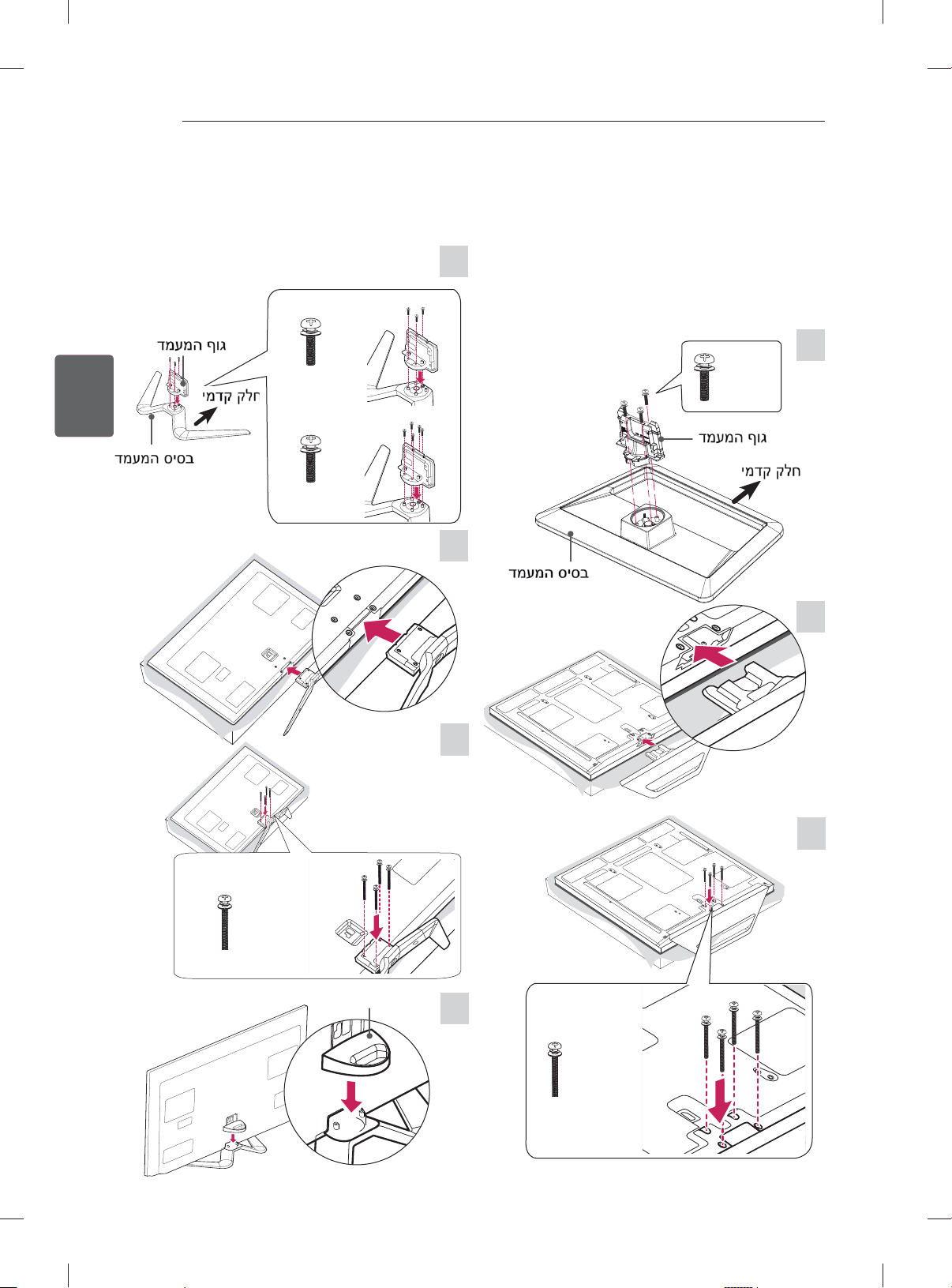 גוף המעמד
חלק קדמי
בסיס המעמד

גוף המעמד
חלק קדמי
בסיס המעמד