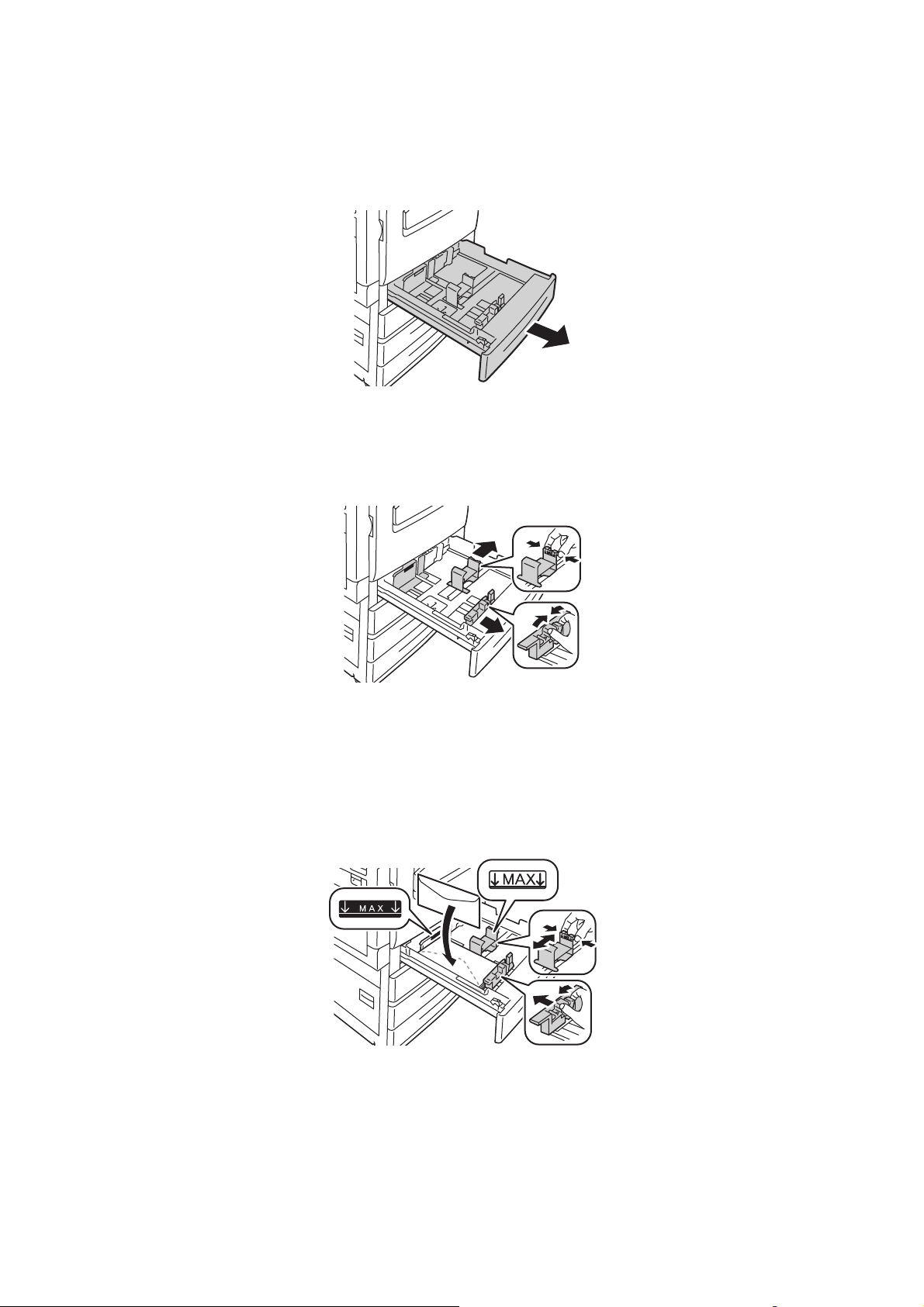 MAX

MAX