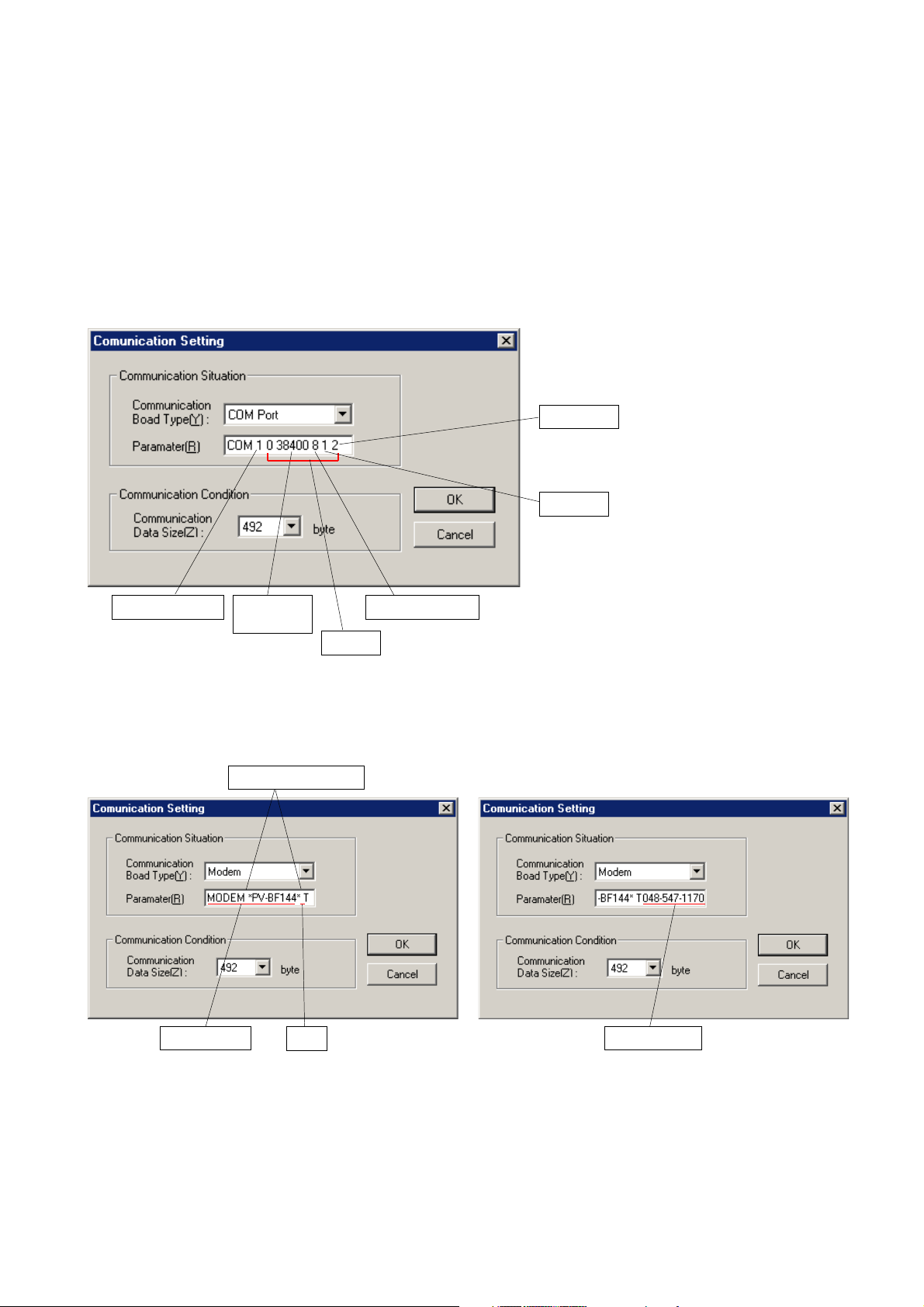 Comunication Setting

Communication Situation

Communication Boad Type(Y) : COM Port

Paramater(R) COM 1 0 38400 8 1 2

Communication Condition

Communication Data Size(Z) : 492 byte

OK

Cancel

Comunication Setting

Communication Situation

Communication Boad Type(Y) : Modem

Paramater(R) MODEM *PV-BF144* T

Communication Condition

Communication Data Size(Z) : 492 byte

OK

Cancel

Comunication Setting

Communication Situation

Communication Boad Type(Y) : Modem

Paramater(R) -BF144* T048-547-1170

Communication Condition

Communication Data Size(Z) : 492 byte

OK

Cancel