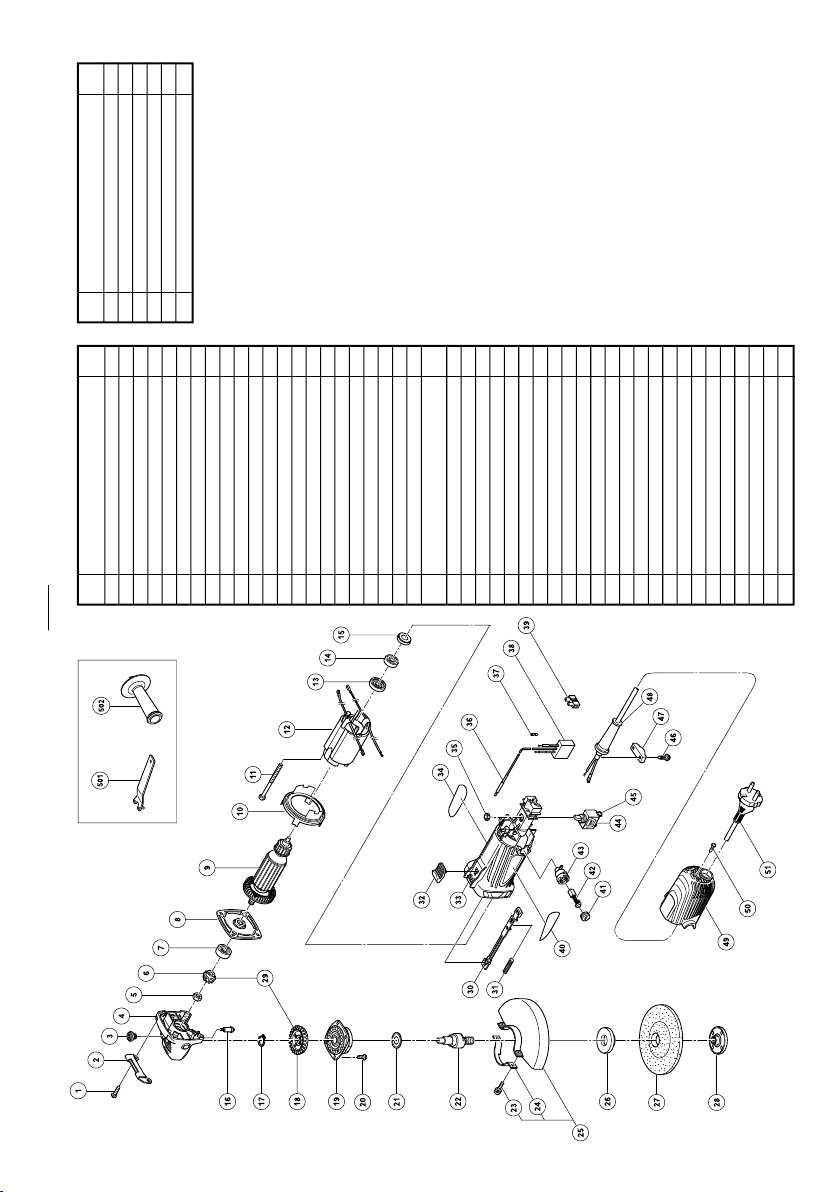 1
2
3
4
5
6
7
8
9
10
11
12
13
14
15
16
17
18
19
20
21
22
23
24
25
26
27
28
29
30
31
32
33
34
35
36
37
38
39
40
41
42
43
44
45
46
47
48
49
50
51
501
502